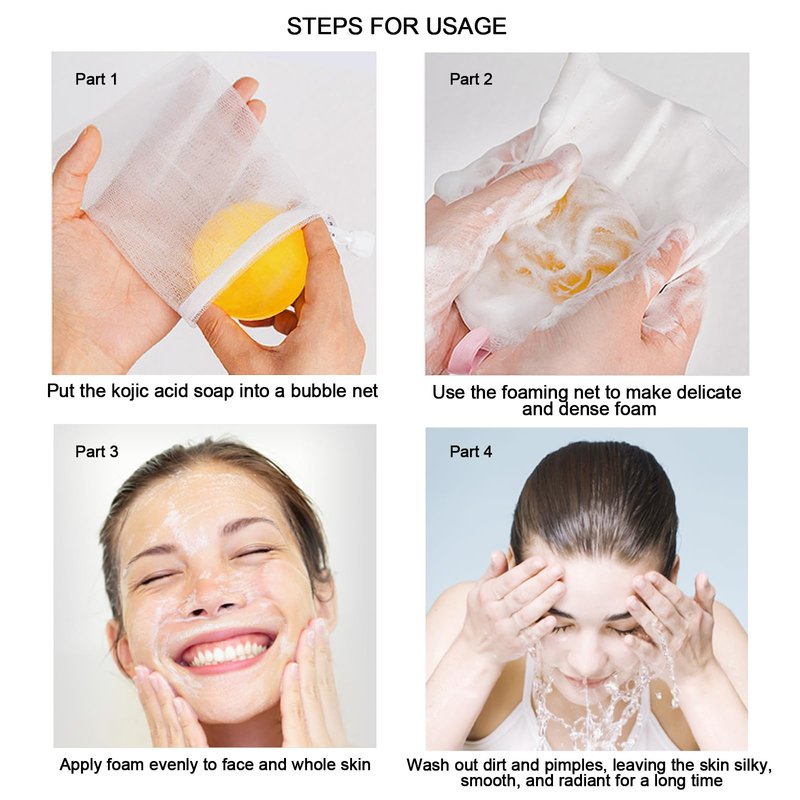 STEPS FOR USAGE

Part 1

Put the kojic acid soap into a bubble net

Part 2

Use the foaming net to make delicate and dense foam

Part 3

Apply foam evenly to face and whole skin

Part 4

Wash out dirt and pimples, leaving the skin silky, smooth, and radiant for a long time