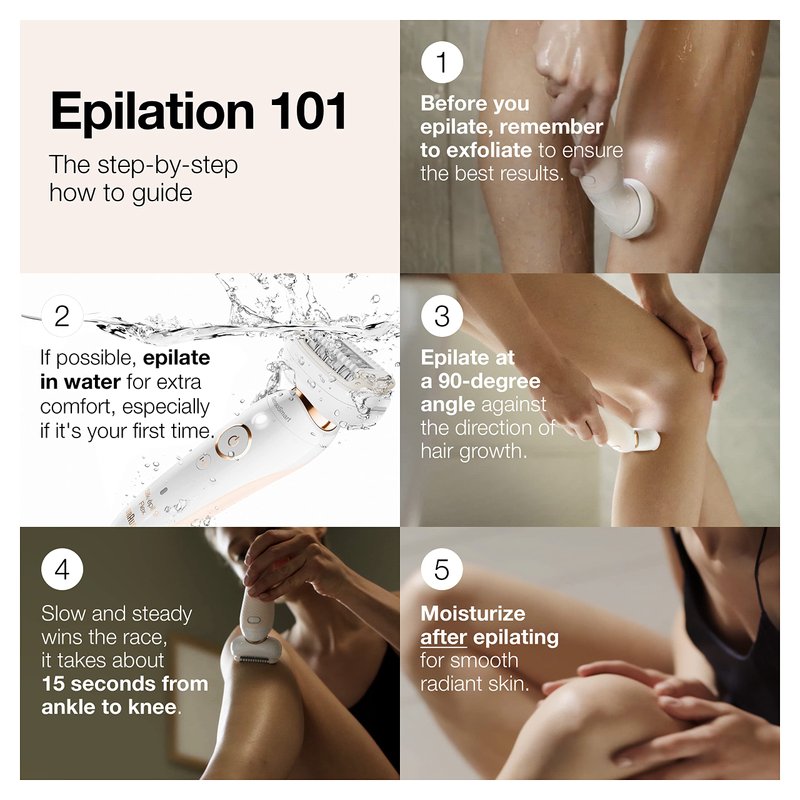 Epilation 101

The step-by-step how to guide

1

Before you epilate, remember to exfoliate to ensure the best results.

2

If possible, epilate in water for extra comfort, especially if it's your first time.

3

Epilate at a 90-degree angle against the direction of hair growth.

4

Slow and steady wins the race, it takes about 15 seconds from ankle to knee.

5

Moisturize after epilating for smooth radiant skin.