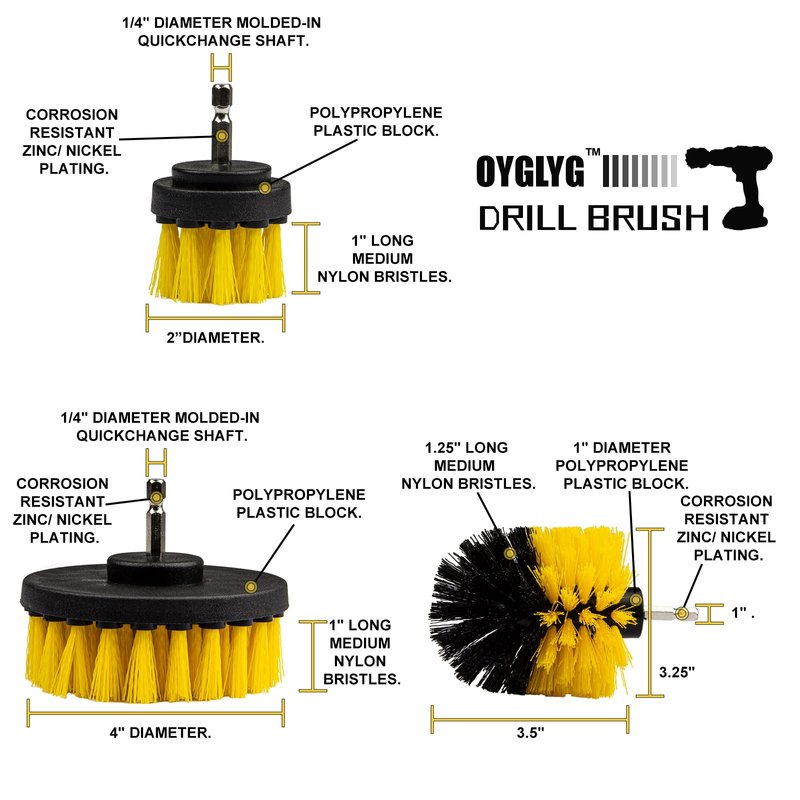 1/4" DIAMETER MOLDED-IN QUICKCHANGE SHAFT.

CORROSION RESISTANT ZINC/ NICKEL PLATING.

POLYPROPYLENE PLASTIC BLOCK.

1" LONG MEDIUM NYLON BRISTLES.

2"DIAMETER.

OYGLYG™

DRILL BRUSH

1/4" DIAMETER MOLDED-IN QUICKCHANGE SHAFT.

CORROSION RESISTANT ZINC/ NICKEL PLATING.

POLYPROPYLENE PLASTIC BLOCK.

1" LONG MEDIUM NYLON BRISTLES.

4" DIAMETER.

1.25" LONG MEDIUM NYLON BRISTLES.

1" DIAMETER POLYPROPYLENE PLASTIC BLOCK.

CORROSION RESISTANT ZINC/ NICKEL PLATING.

1" .

3.25"

3.5"