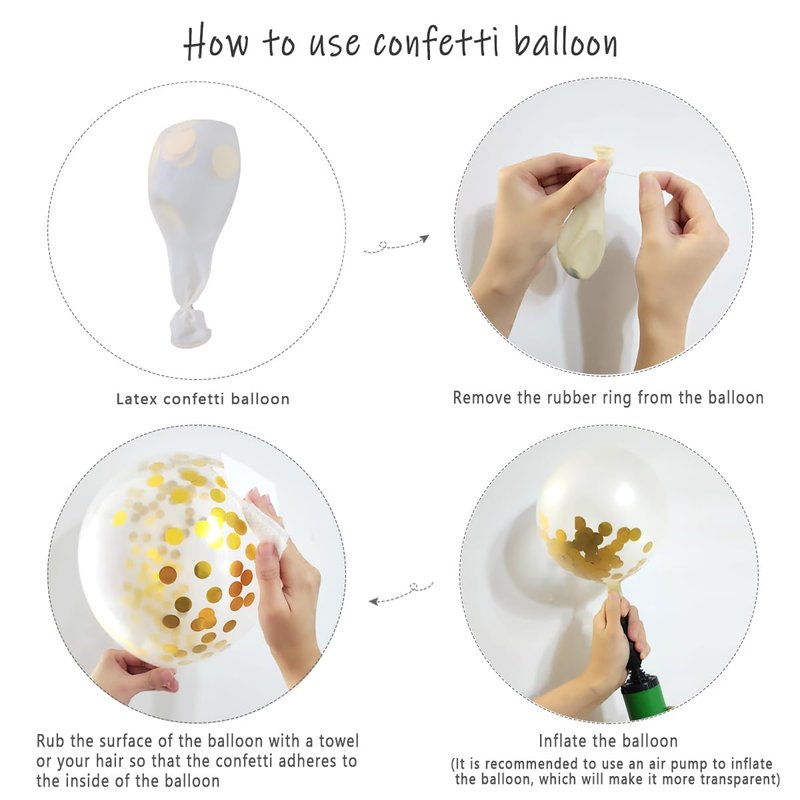 How to use confetti balloon

Latex confetti balloon

Remove the rubber ring from the balloon

Rub the surface of the balloon with a towel or your hair so that the confetti adheres to the inside of the balloon

Inflate the balloon
(It is recommended to use an air pump to inflate the balloon, which will make it more transparent)