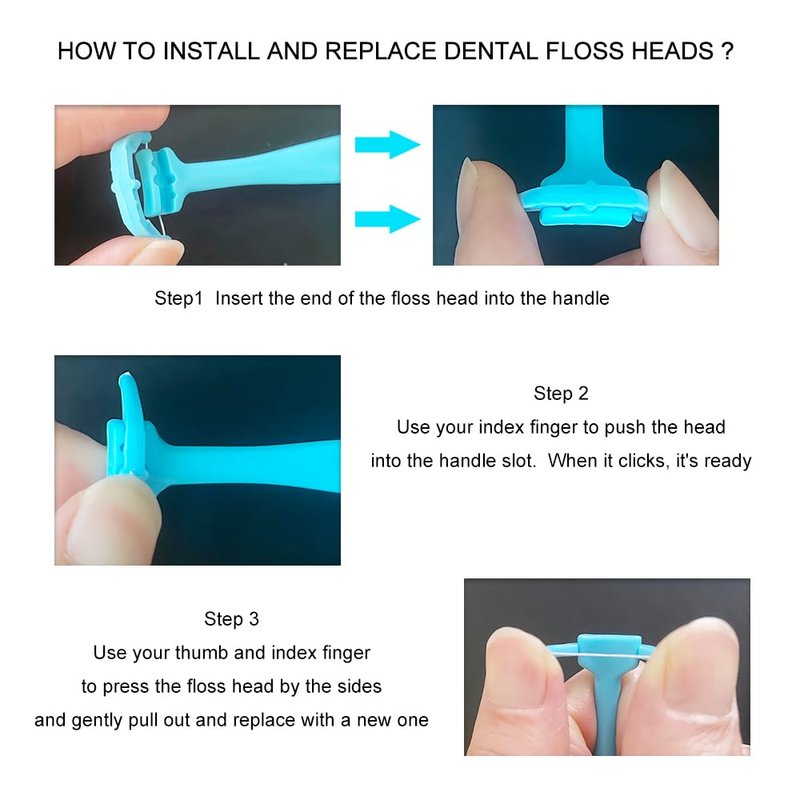 HOW TO INSTALL AND REPLACE DENTAL FLOSS HEADS ?

Step1  Insert the end of the floss head into the handle

Step 2
Use your index finger to push the head into the handle slot.  When it clicks, it's ready

Step 3
Use your thumb and index finger to press the floss head by the sides and gently pull out and replace with a new one