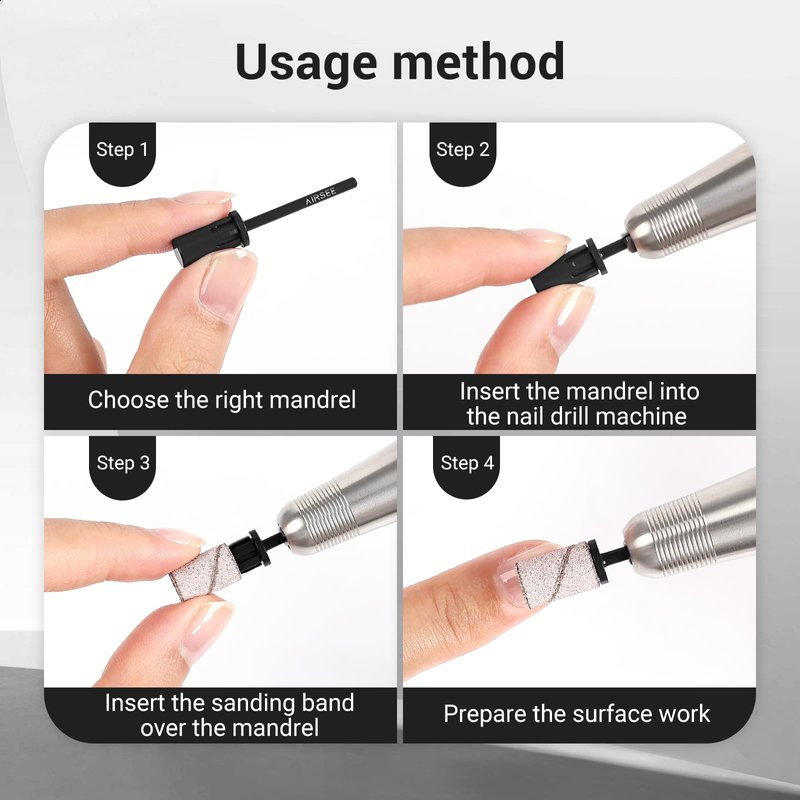 Usage method

Step 1

AIRSEE

Choose the right mandrel

Step 2

Insert the mandrel into the nail drill machine

Step 3

Insert the sanding band over the mandrel

Step 4

Prepare the surface work