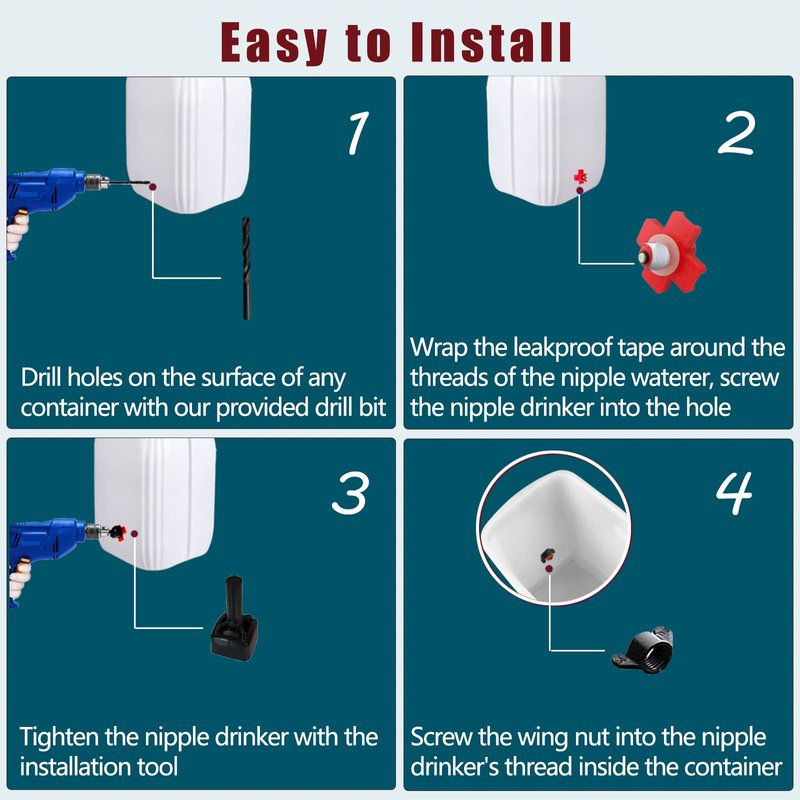 Easy to Install

1

Drill holes on the surface of any container with our provided drill bit

2

Wrap the leakproof tape around the threads of the nipple waterer, screw the nipple drinker into the hole

3

Tighten the nipple drinker with the installation tool

4

Screw the wing nut into the nipple drinker's thread inside the container