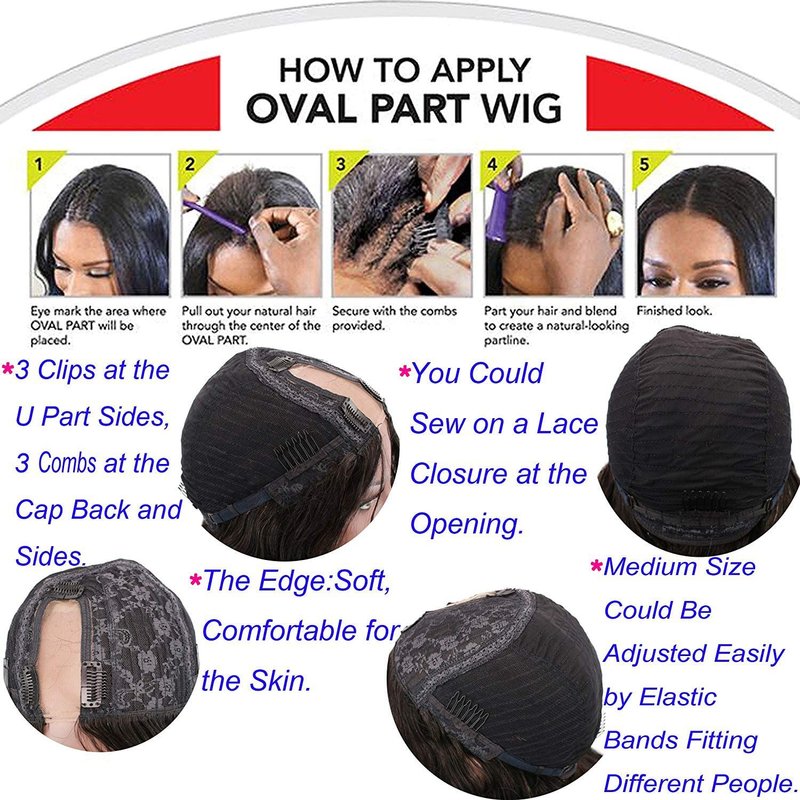 HOW TO APPLY
OVAL PART WIG

1
Eye mark the area where OVAL PART will be placed.

2
Pull out your natural hair through the center of the OVAL PART.

3
Secure with the combs provided.

4
Part your hair and blend to create a natural-looking partline.

5
Finished look.

*3 Clips at the U Part Sides, 3 Combs at the Cap Back and Sides.

*You Could Sew on a Lace Closure at the Opening.

*The Edge:Soft, Comfortable for the Skin.

*Medium Size Could Be Adjusted Easily by Elastic Bands Fitting Different People.