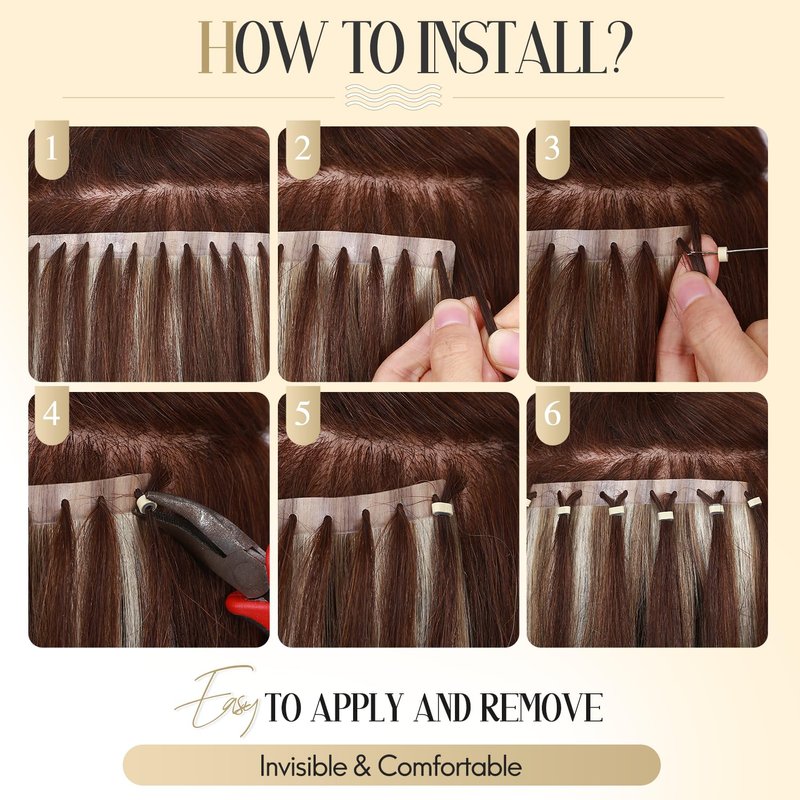 HOW TO INSTALL?

1

2

3

4

5

6

Easy TO APPLY AND REMOVE

Invisible & Comfortable