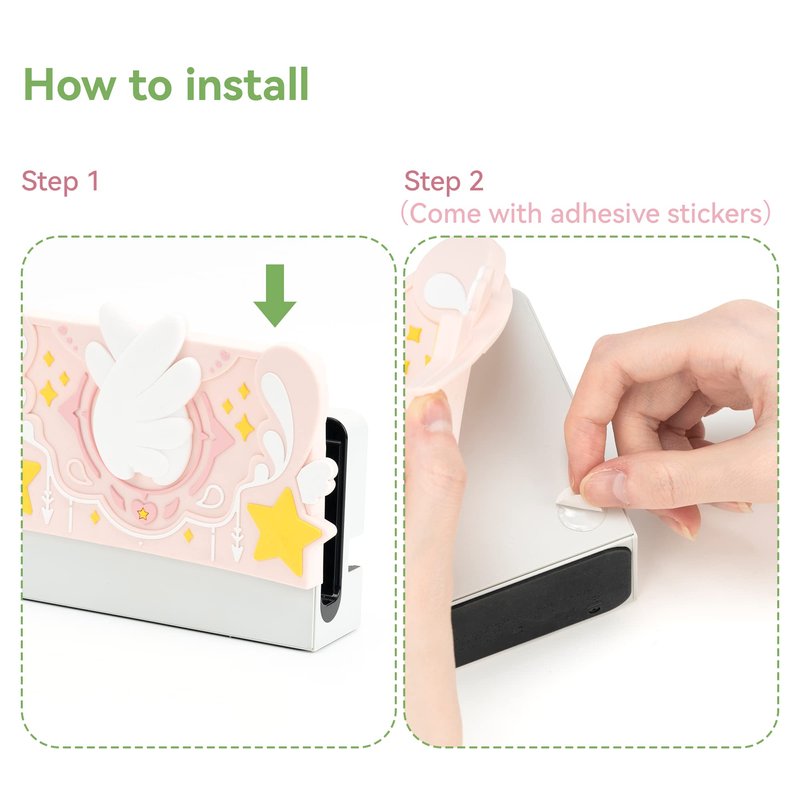 How to install

Step 1

Step 2
（Come with adhesive stickers）