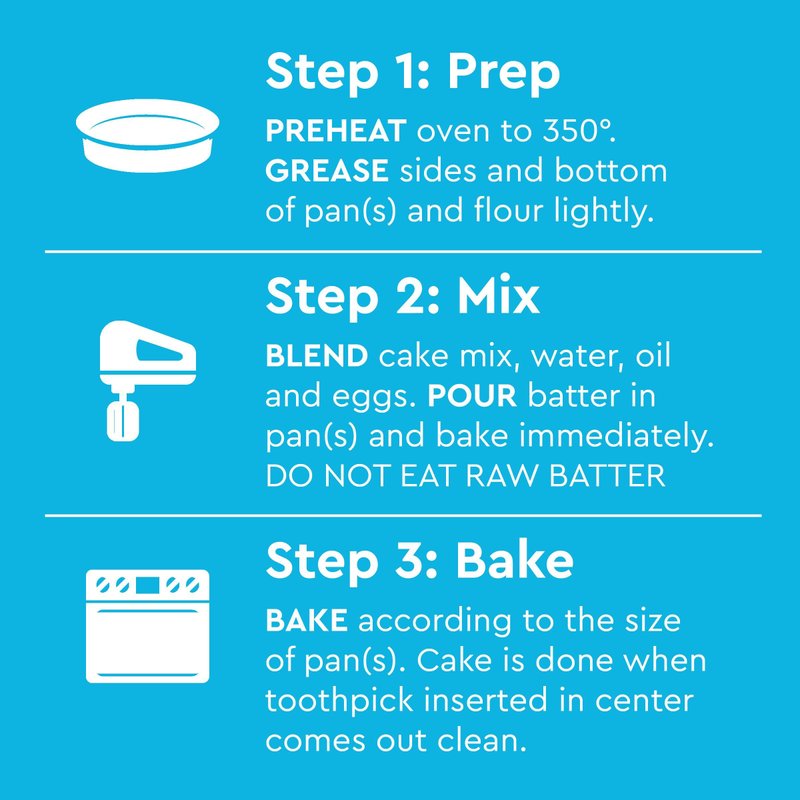 Step 1: Prep

PREHEAT oven to 350°. GREASE sides and bottom of pan(s) and flour lightly.

Step 2: Mix

BLEND cake mix, water, oil and eggs. POUR batter in pan(s) and bake immediately. DO NOT EAT RAW BATTER

Step 3: Bake

BAKE according to the size of pan(s). Cake is done when toothpick inserted in center comes out clean.