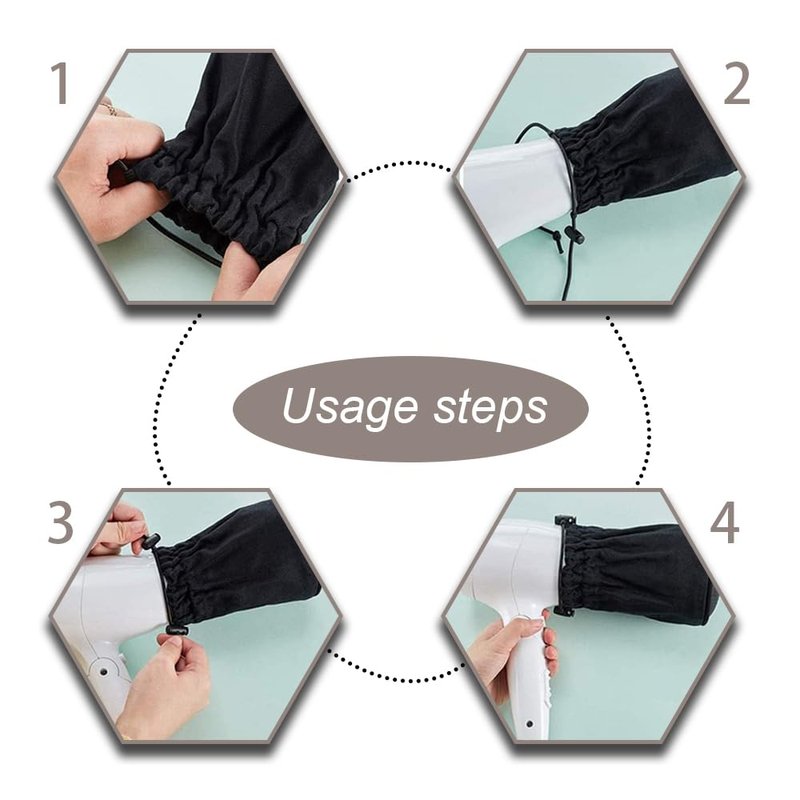 1

2

Usage steps

3

4