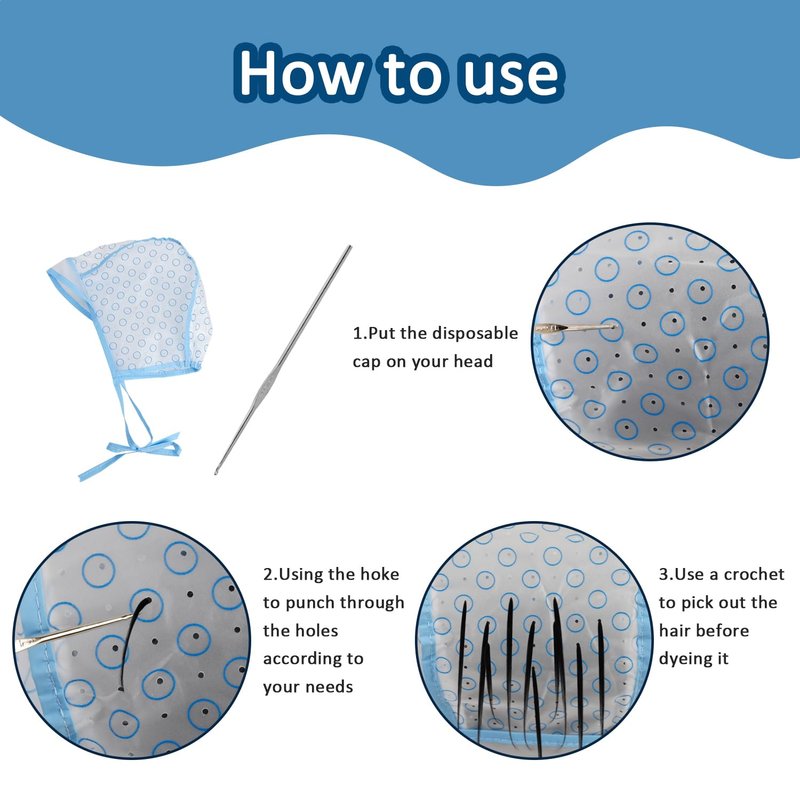 How to use

1.Put the disposable cap on your head

2.Using the hoke to punch through the holes according to your needs

3.Use a crochet to pick out the hair before dyeing it