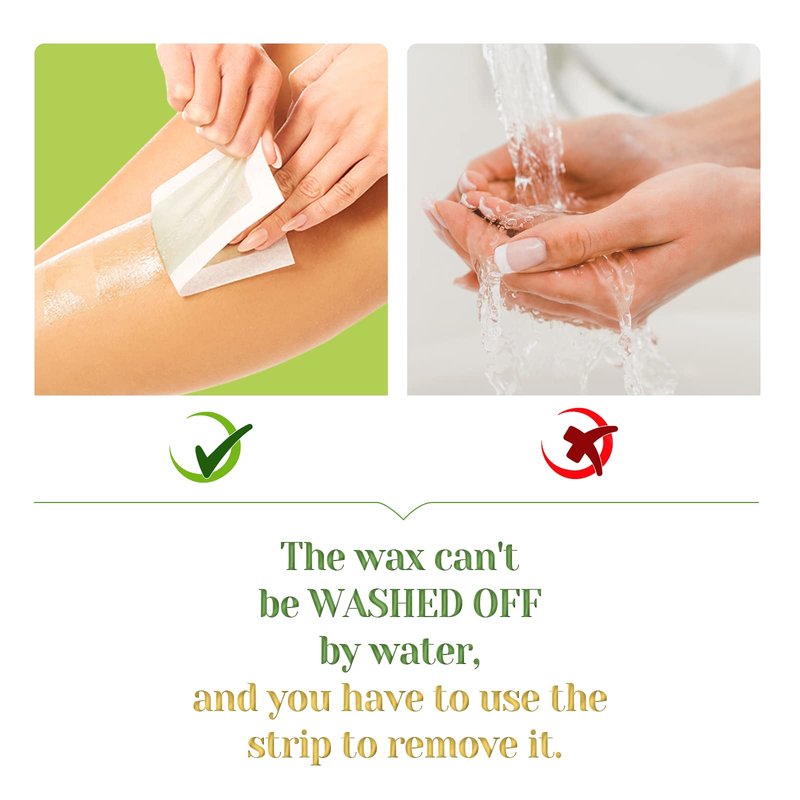 The wax can't be WASHED OFF by water, and you have to use the strip to remove it.