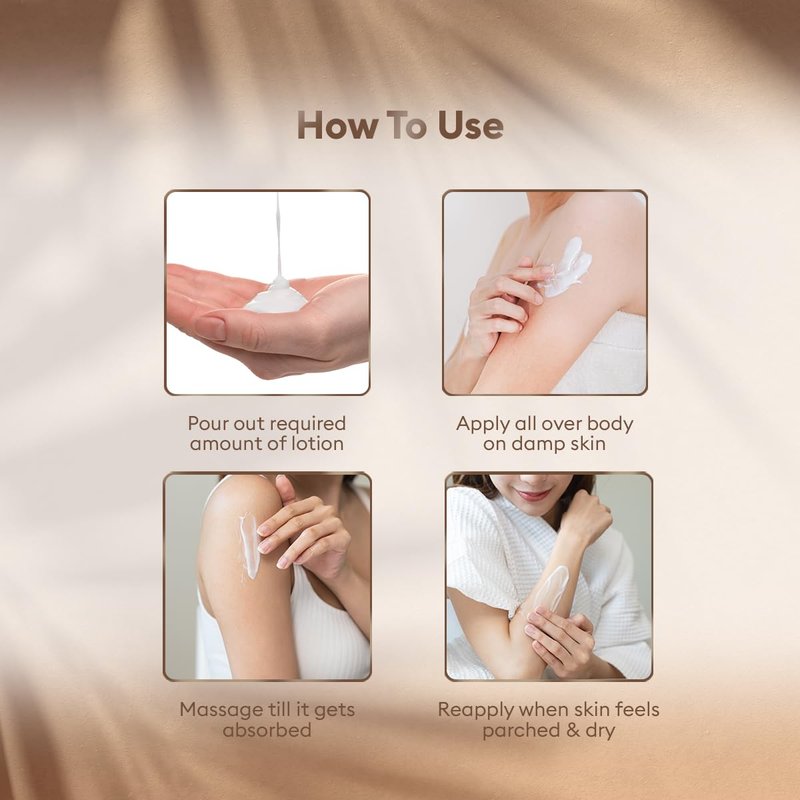 How To Use

Pour out required amount of lotion

Apply all over body on damp skin

Massage till it gets absorbed

Reapply when skin feels parched & dry