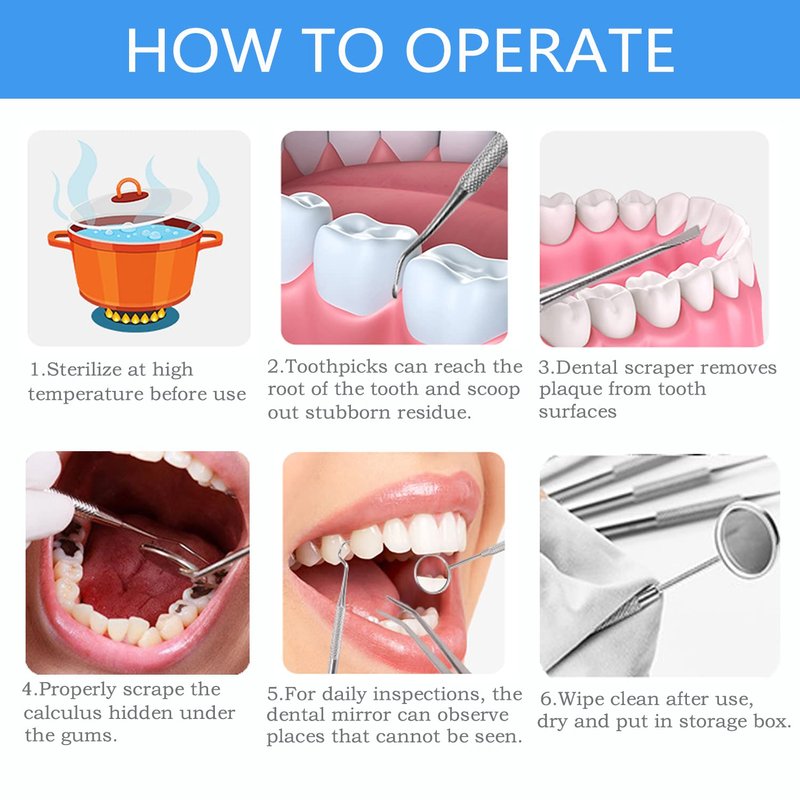 HOW TO OPERATE

1.Sterilize at high temperature before use

2.Toothpicks can reach the root of the tooth and scoop out stubborn residue.

3.Dental scraper removes plaque from tooth surfaces

4.Properly scrape the calculus hidden under the gums.

5.For daily inspections, the dental mirror can observe places that cannot be seen.

6.Wipe clean after use, dry and put in storage box.