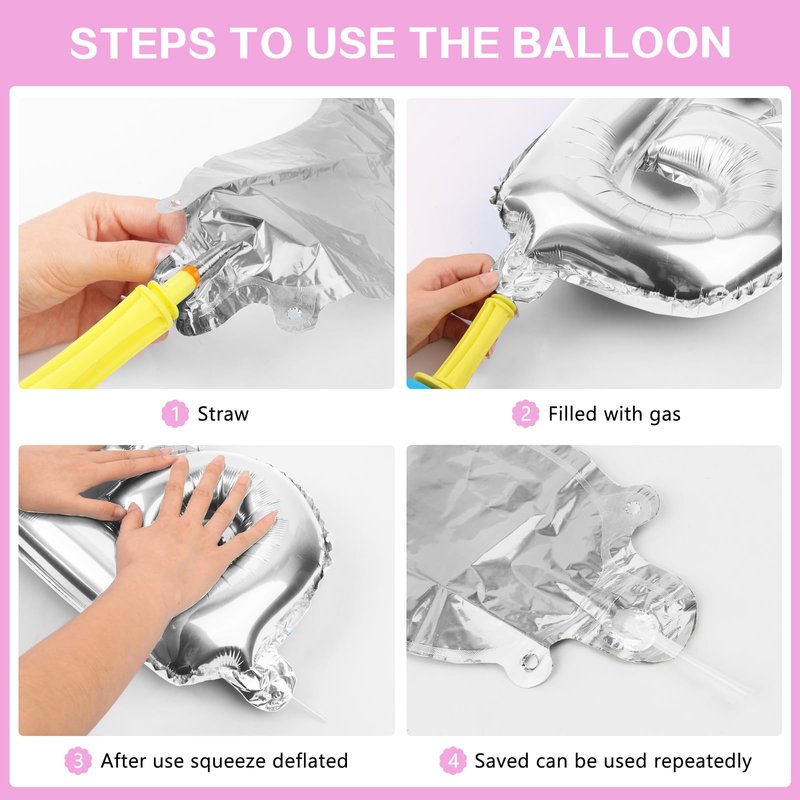 STEPS TO USE THE BALLOON

1 Straw

2 Filled with gas

3 After use squeeze deflated

4 Saved can be used repeatedly