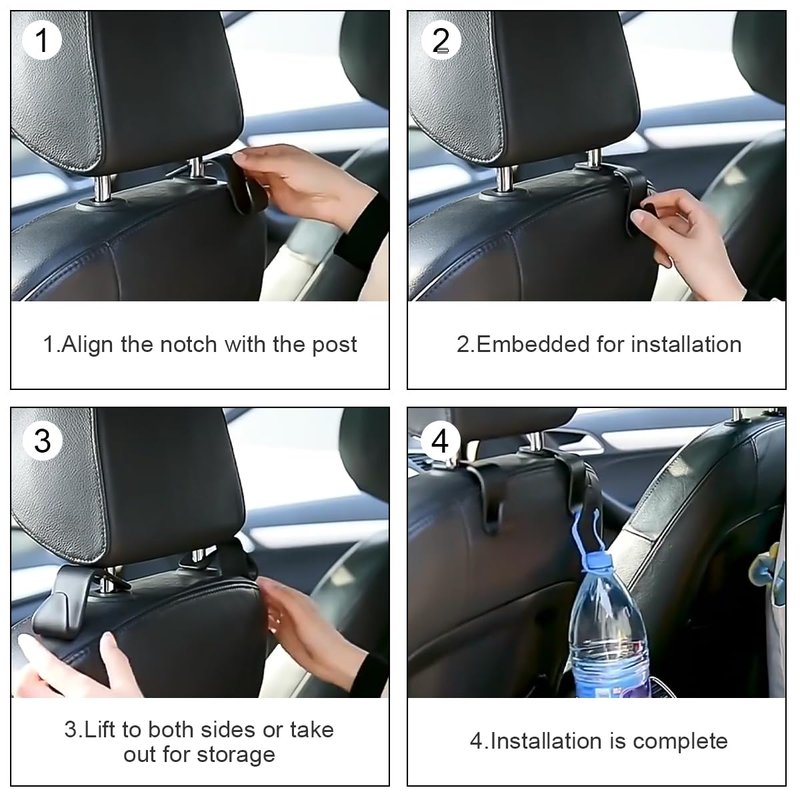 1

1.Align the notch with the post

2

2.Embedded for installation

3

3.Lift to both sides or take out for storage

4

4.Installation is complete