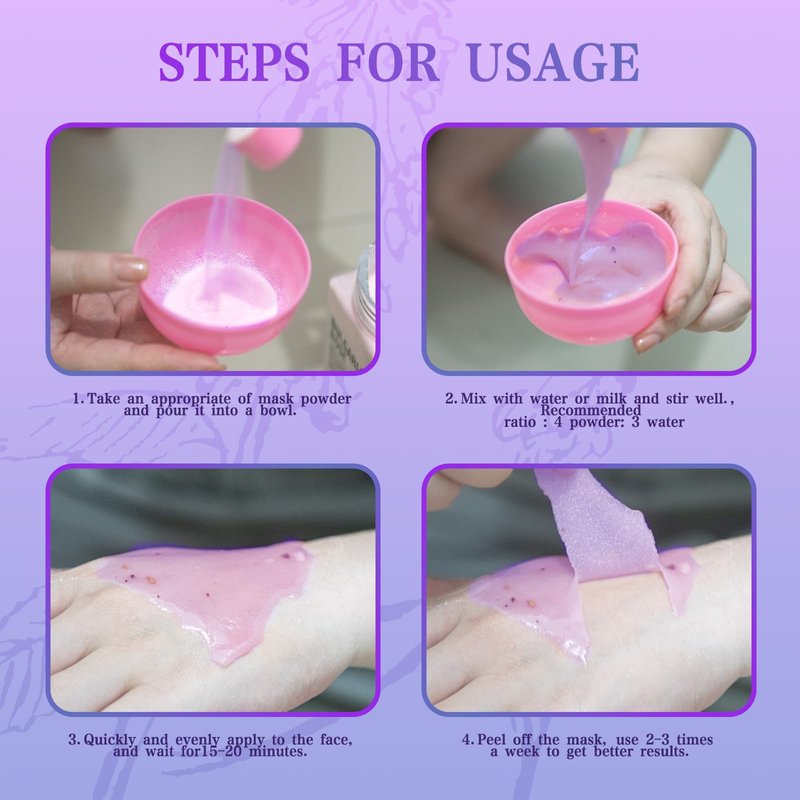 STEPS FOR USAGE

1. Take an appropriate of mask powder and pour it into a bowl.

2. Mix with water or milk and stir well., Recommended ratio : 4 powder: 3 water

3. Quickly and evenly apply to the face, and wait for15-20 minutes.

4. Peel off the mask, use 2-3 times a week to get better results.