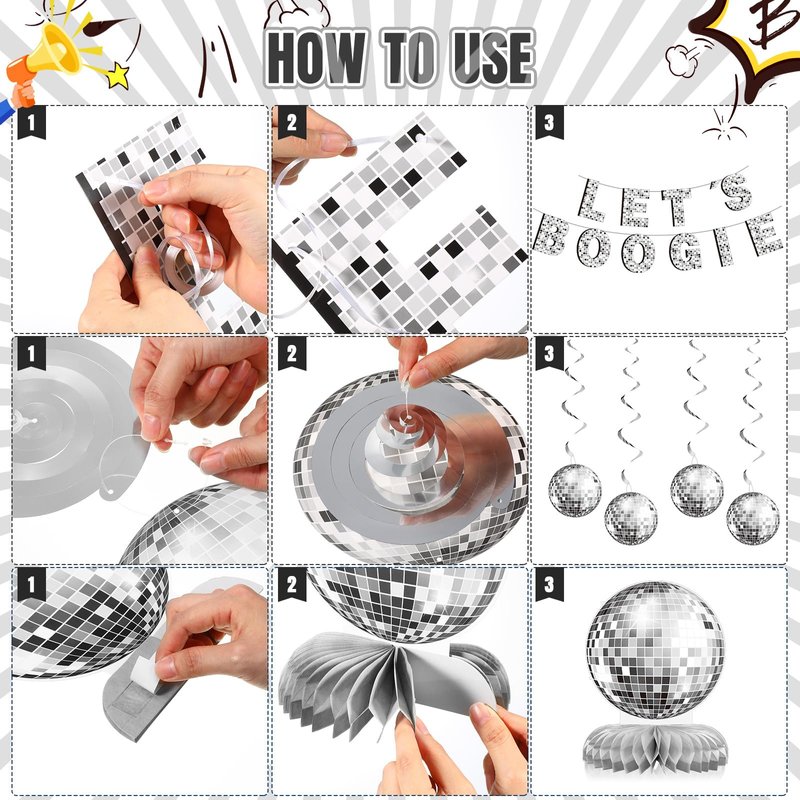 HOW TO USE

1

2

3

LET'S BOOGIE

1

2

3

1

2

3