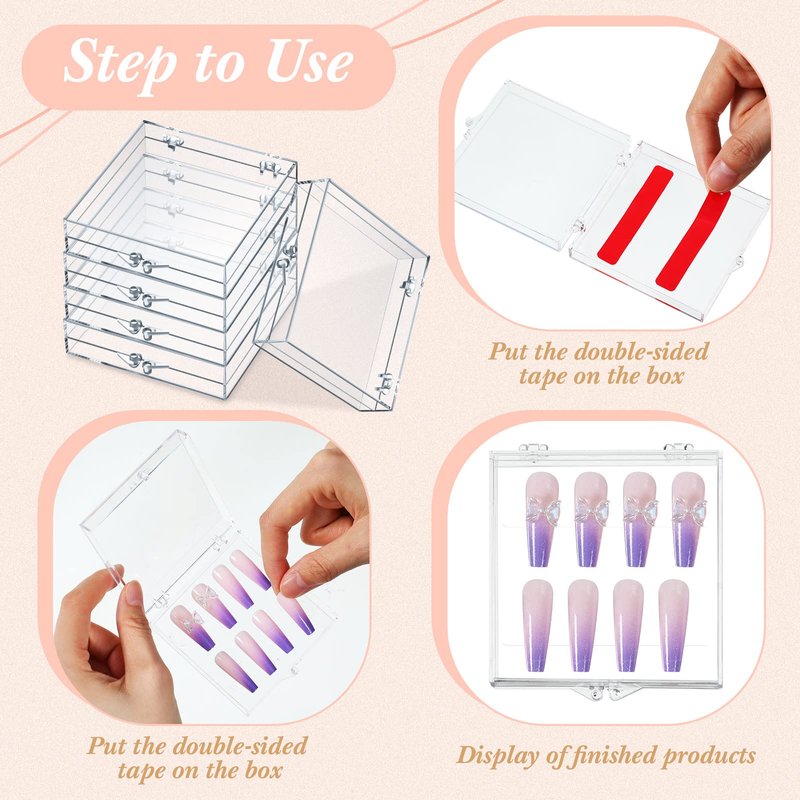 Step to Use

Put the double-sided tape on the box

Put the double-sided tape on the box

Display of finished products