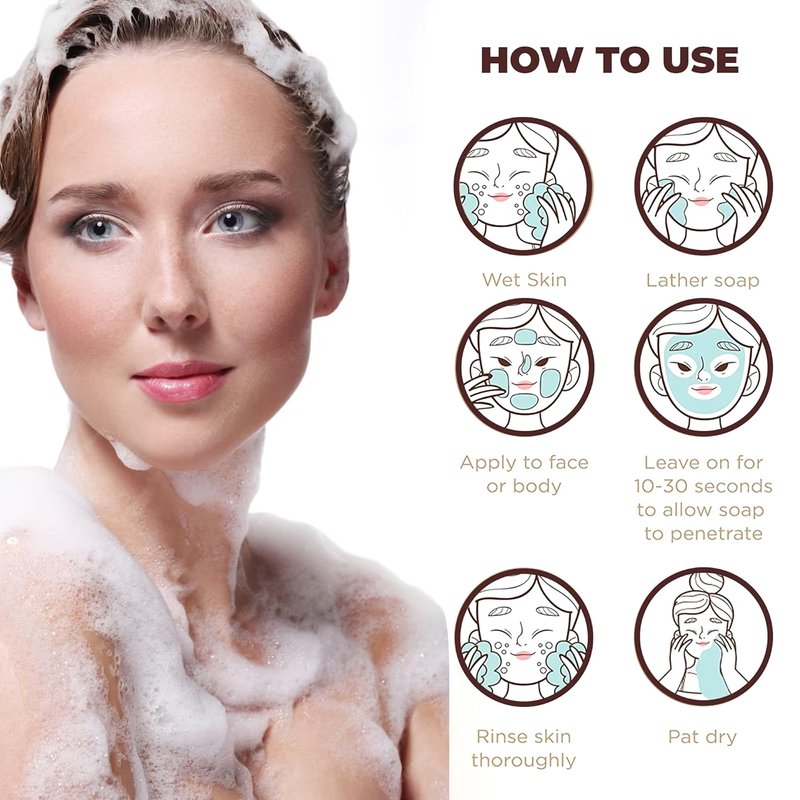 HOW TO USE

Wet Skin

Lather soap

Apply to face or body

Leave on for 10-30 seconds to allow soap to penetrate

Rinse skin thoroughly

Pat dry