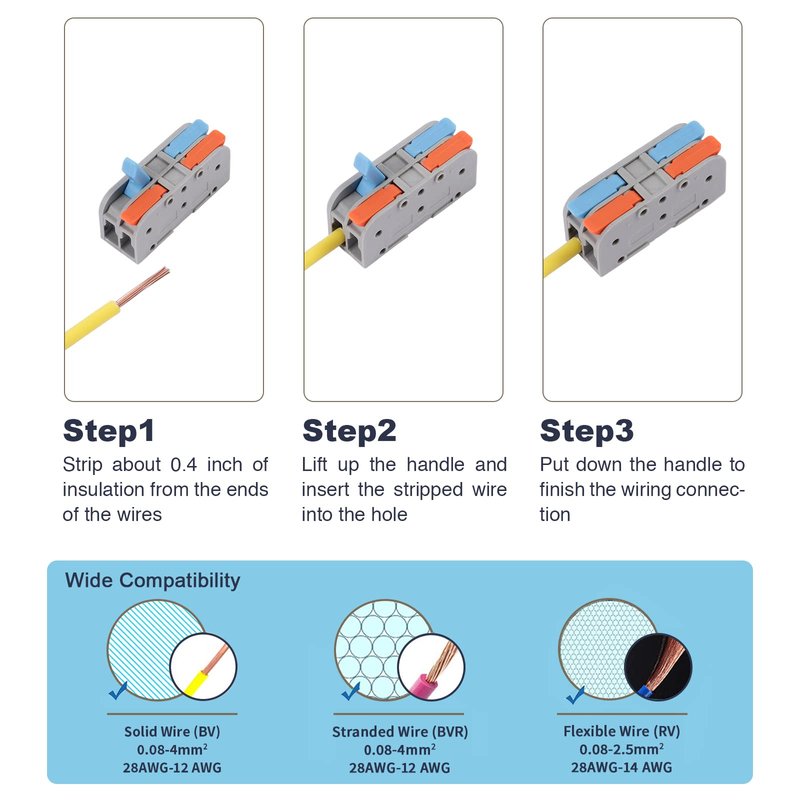 Step1
Strip about 0.4 inch of insulation from the ends of the wires

Step2
Lift up the handle and insert the stripped wire into the hole

Step3
Put down the handle to finish the wiring connection

Wide Compatibility

Solid Wire (BV)
0.08-4mm$^2$
28AWG-12 AWG

Stranded Wire (BVR)
0.08-4mm$^2$
28AWG-12 AWG

Flexible Wire (RV)
0.08-2.5mm$^2$
28AWG-14 AWG