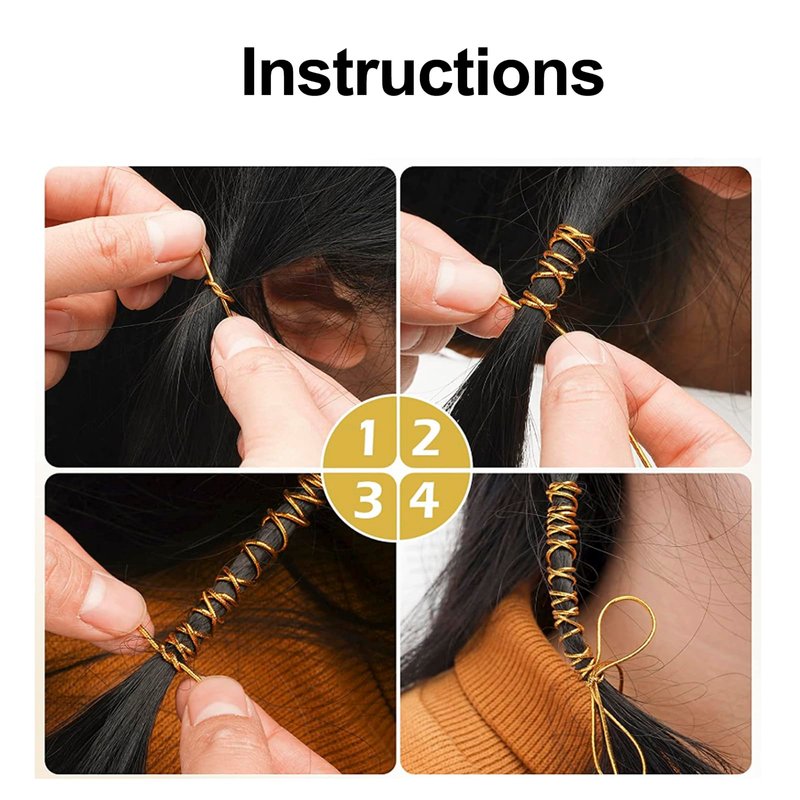 Instructions

1 2
3 4