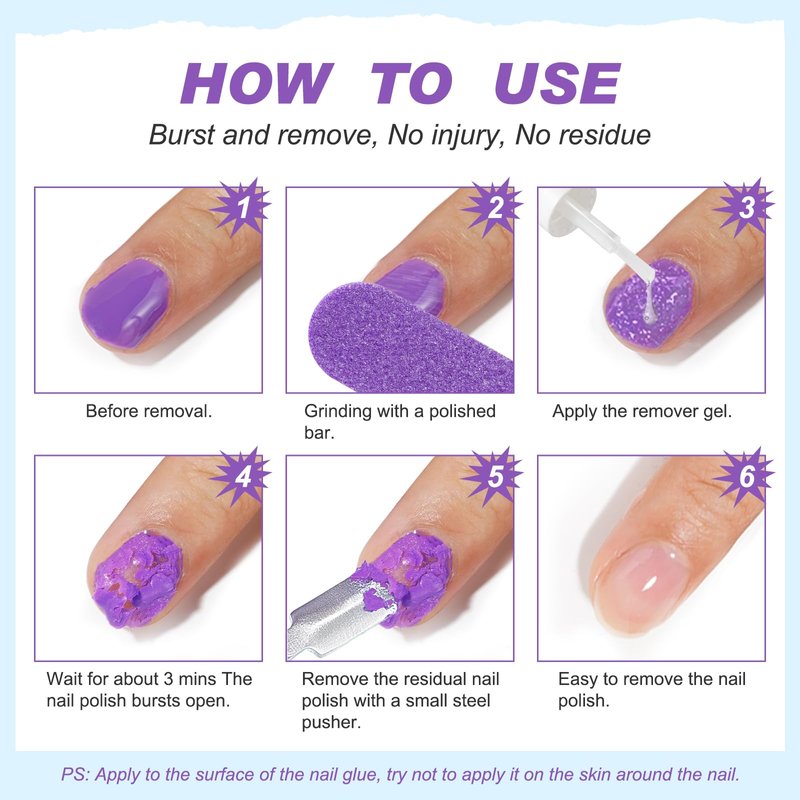 HOW TO USE

Burst and remove, No injury, No residue

1

Before removal.

2

Grinding with a polished bar.

3

Apply the remover gel.

4

Wait for about 3 mins The nail polish bursts open.

5

Remove the residual nail polish with a small steel pusher.

6

Easy to remove the nail polish.

PS: Apply to the surface of the nail glue, try not to apply it on the skin around the nail.