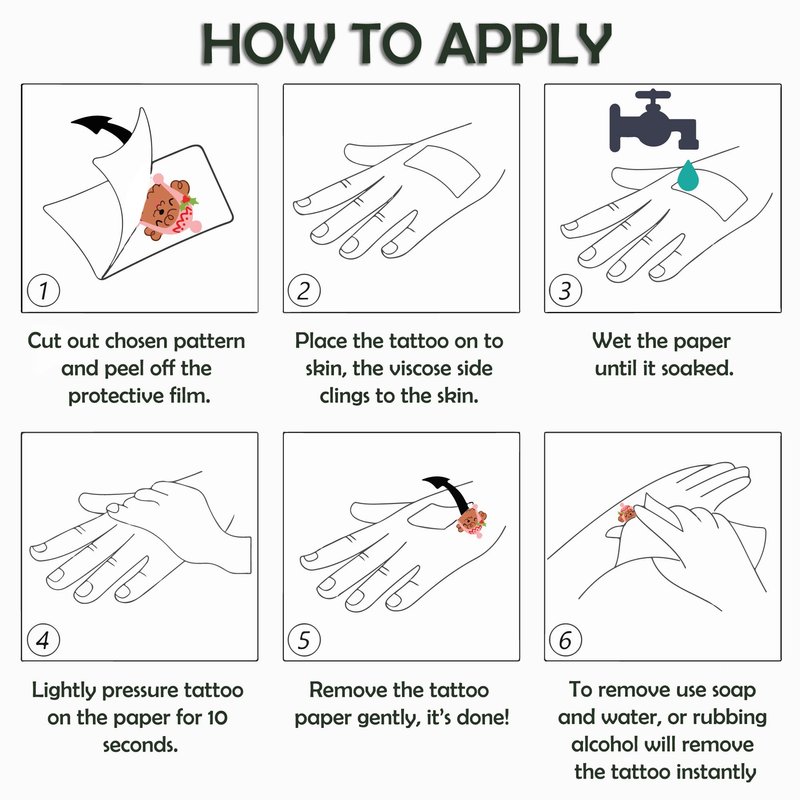 HOW TO APPLY

1

Cut out chosen pattern and peel off the protective film.

2

Place the tattoo on to skin, the viscose side clings to the skin.

3

Wet the paper until it soaked.

4

Lightly pressure tattoo on the paper for 10 seconds.

5

Remove the tattoo paper gently, it's done!

6

To remove use soap and water, or rubbing alcohol will remove the tattoo instantly