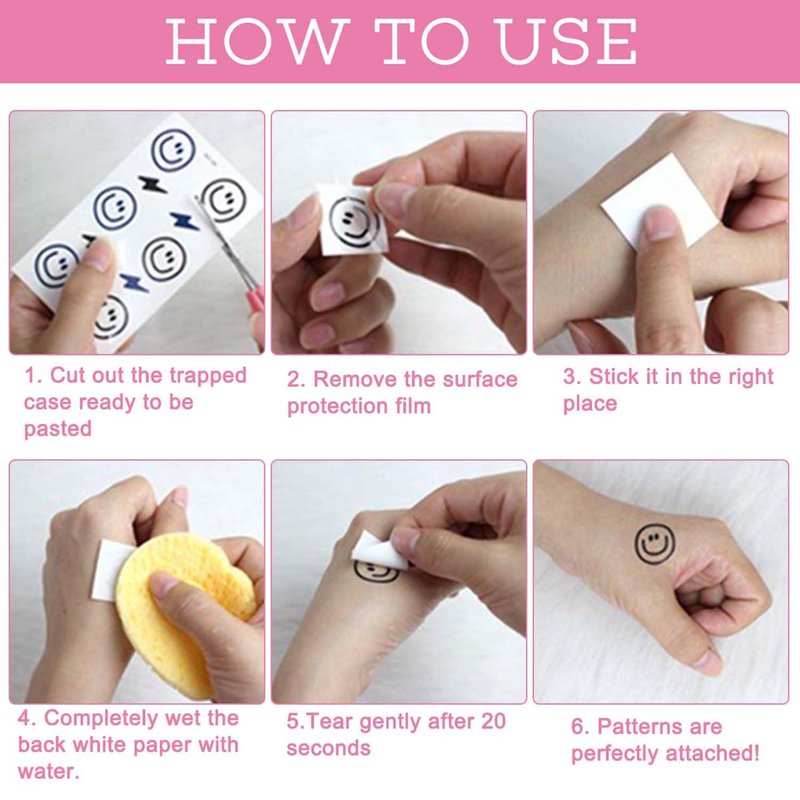 HOW TO USE

1. Cut out the trapped case ready to be pasted

2. Remove the surface protection film

3. Stick it in the right place

4. Completely wet the back white paper with water.

5.Tear gently after 20 seconds

6. Patterns are perfectly attached!