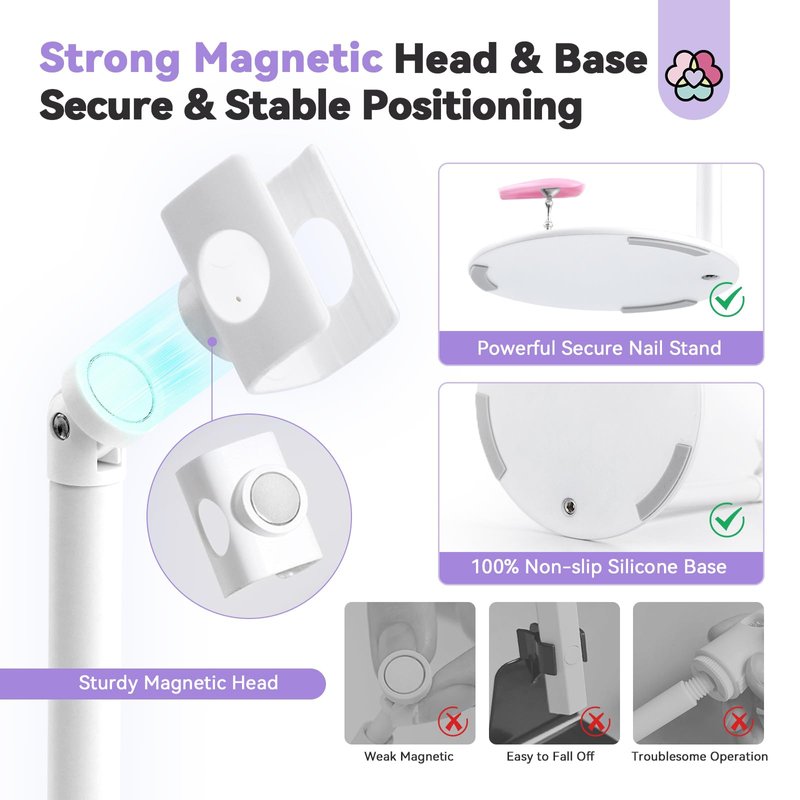 Strong Magnetic Head & Base
Secure & Stable Positioning

Powerful Secure Nail Stand

100% Non-slip Silicone Base

Sturdy Magnetic Head

Weak Magnetic

Easy to Fall Off

Troublesome Operation