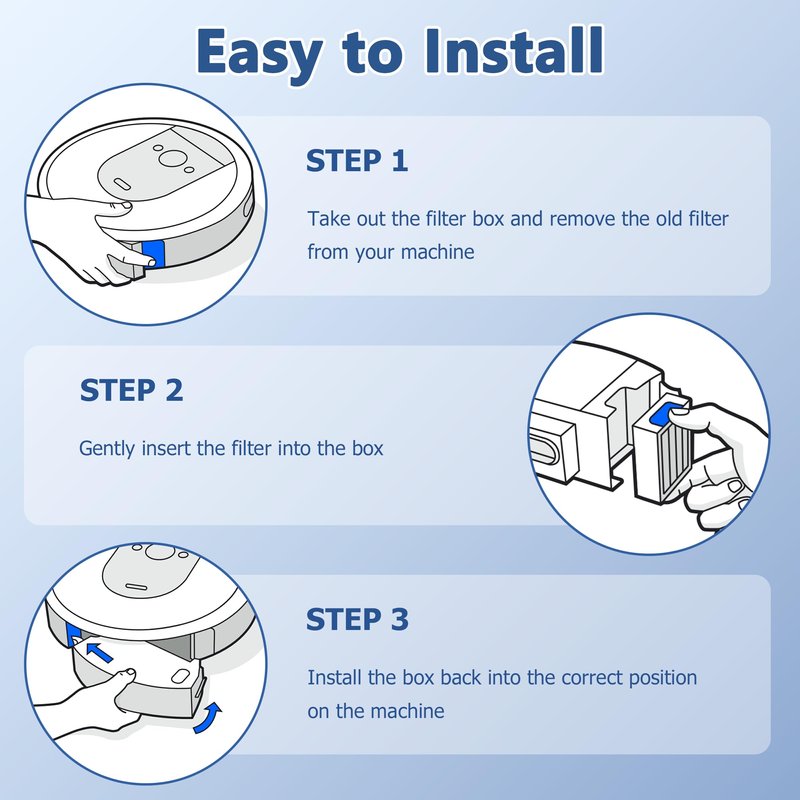 Easy to Install

STEP 1

Take out the filter box and remove the old filter from your machine

STEP 2

Gently insert the filter into the box

STEP 3

Install the box back into the correct position on the machine