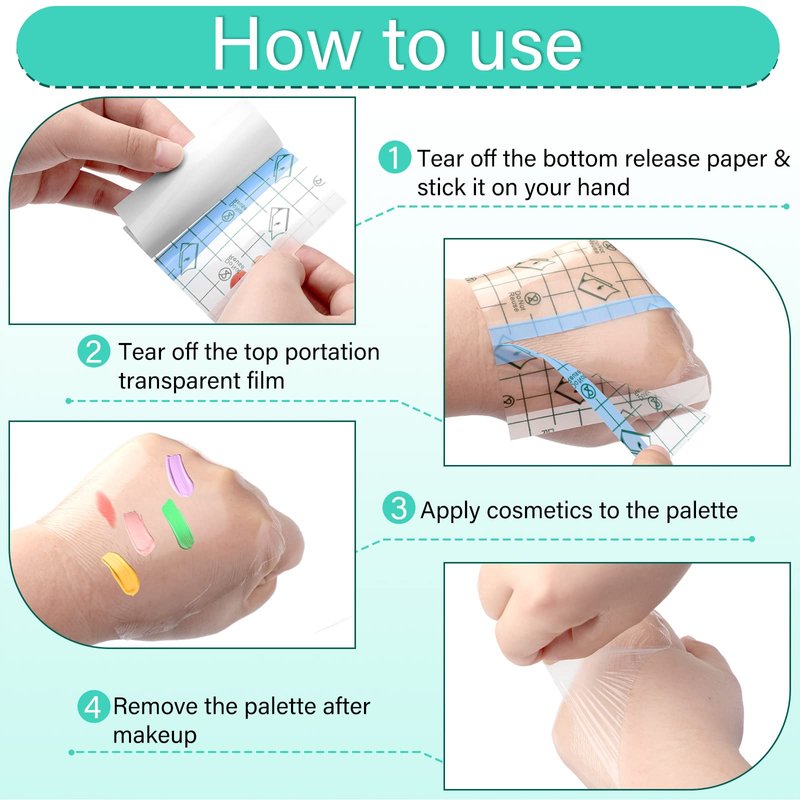 How to use

1 Tear off the bottom release paper & stick it on your hand

2 Tear off the top portation transparent film

3 Apply cosmetics to the palette

4 Remove the palette after makeup