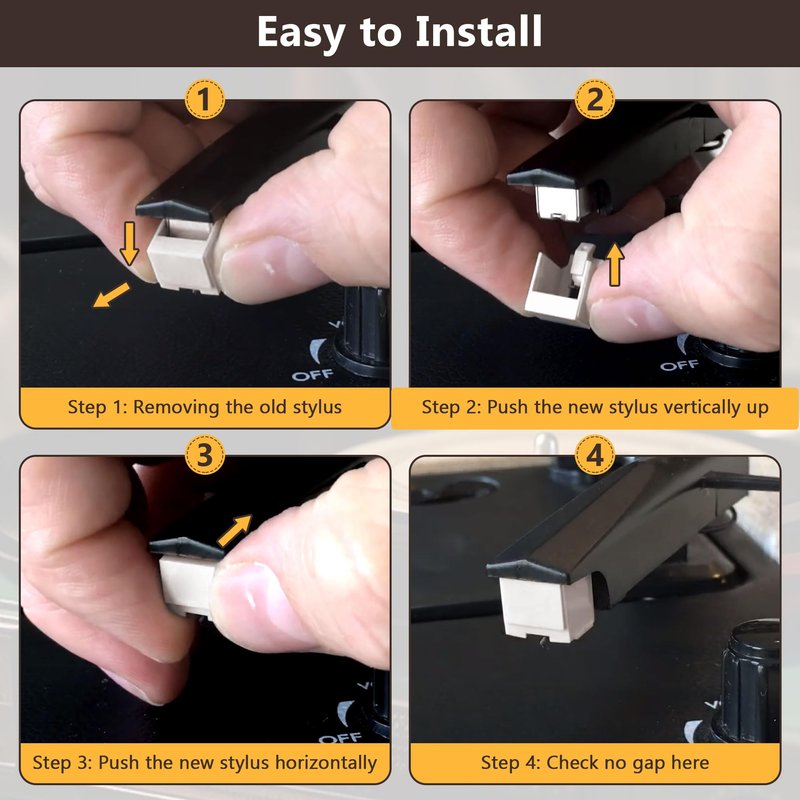 Easy to Install

1

OFF

Step 1: Removing the old stylus

2

OFF

Step 2: Push the new stylus vertically up

3

OFF

Step 3: Push the new stylus horizontally

4

Step 4: Check no gap here