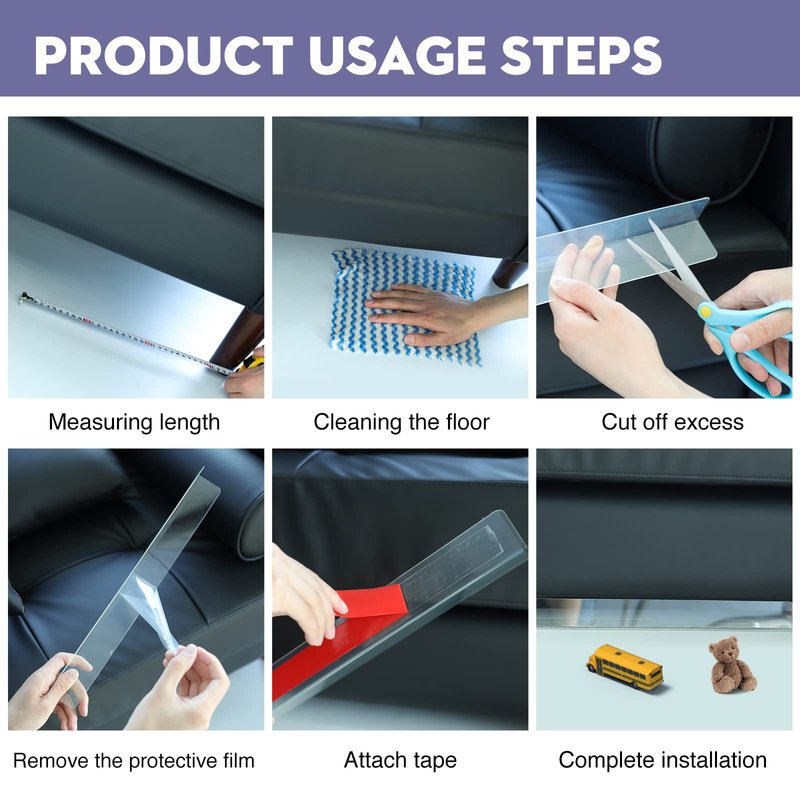 PRODUCT USAGE STEPS

Measuring length

Cleaning the floor

Cut off excess

Remove the protective film

Attach tape

Complete installation