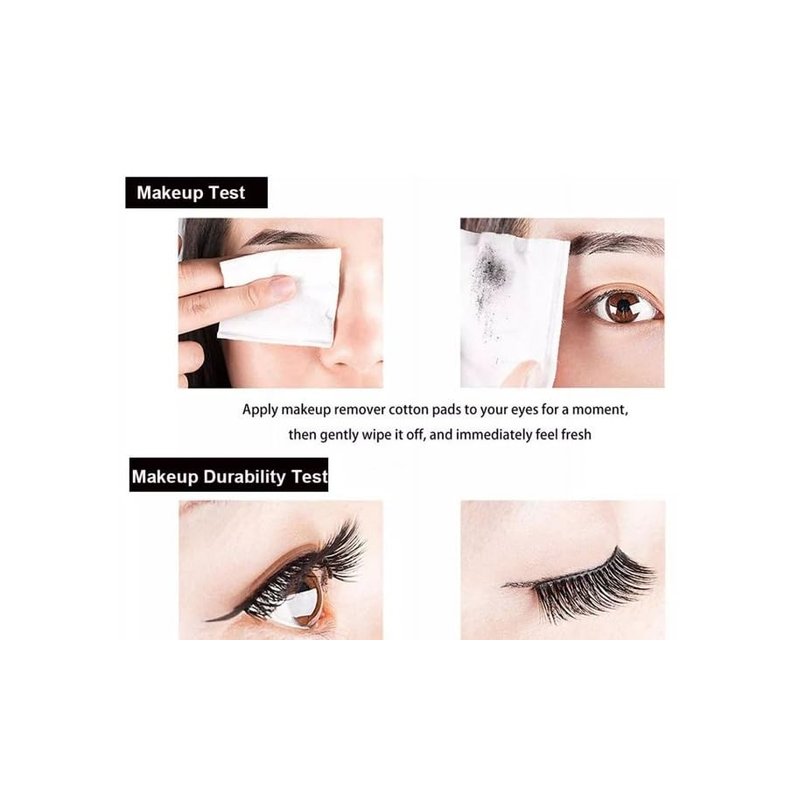 Makeup Test

Apply makeup remover cotton pads to your eyes for a moment, then gently wipe it off, and immediately feel fresh

Makeup Durability Test