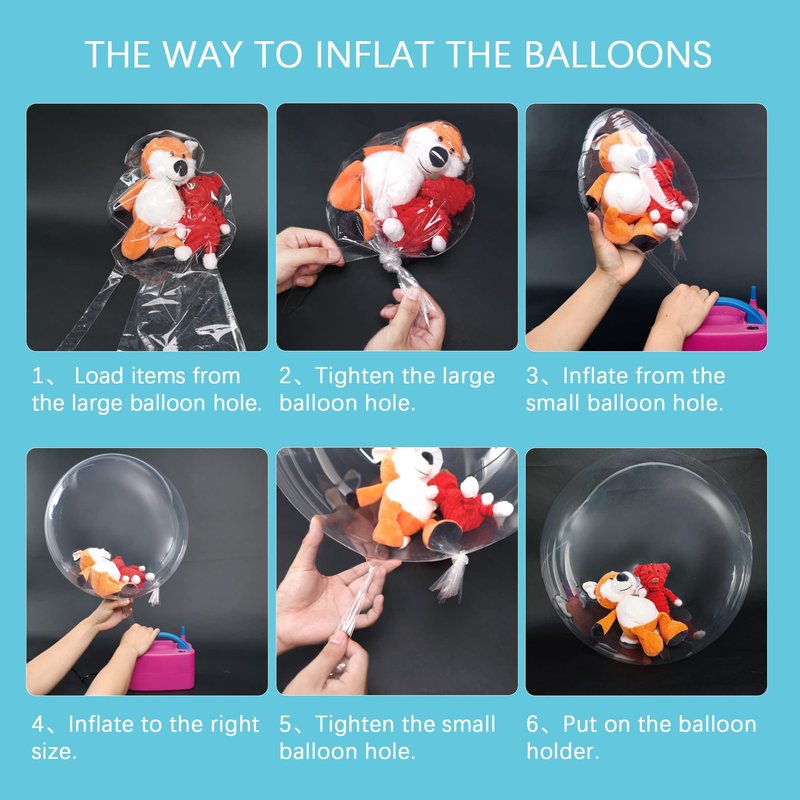 THE WAY TO INFLAT THE BALLOONS

1、 Load items from the large balloon hole.

2、Tighten the large balloon hole.

3、Inflate from the small balloon hole.

4、Inflate to the right size.

5、Tighten the small balloon hole.

6、Put on the balloon holder.