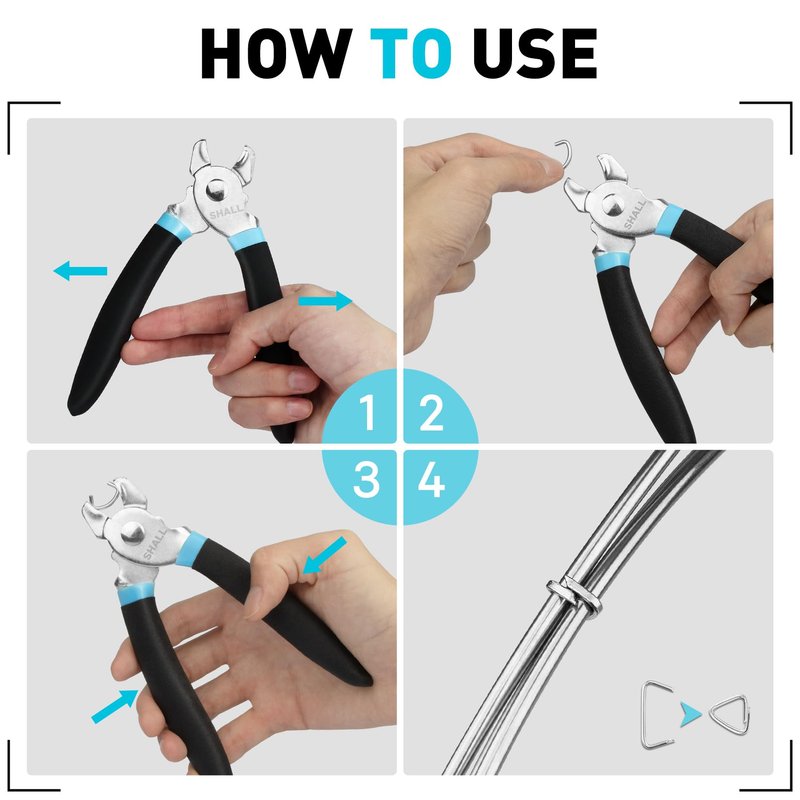 HOW TO USE

SHALL

SHALL

1 2
3 4

SHALL