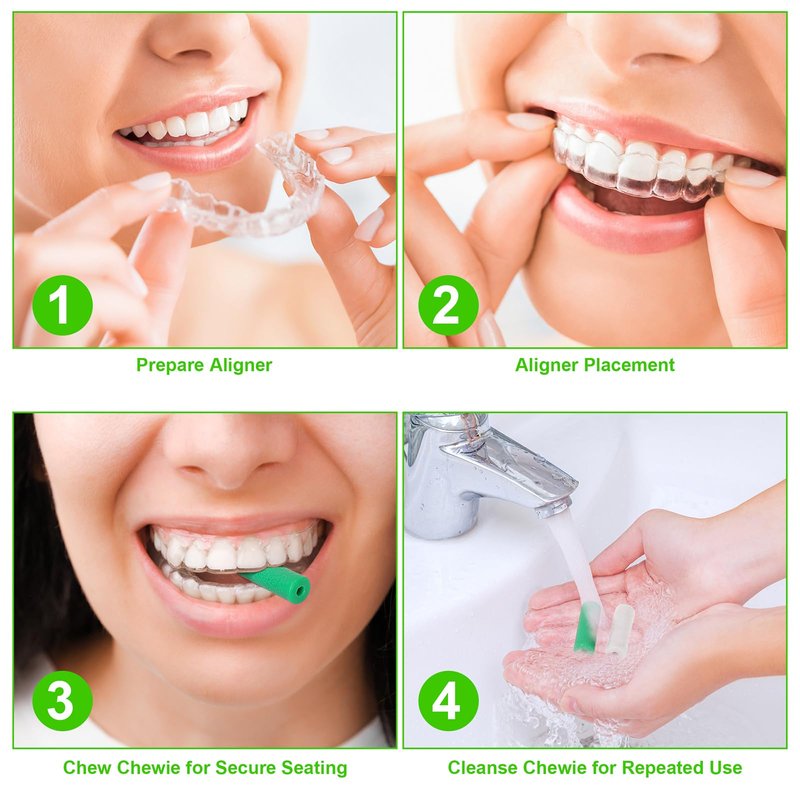 1

Prepare Aligner

2

Aligner Placement

3

Chew Chewie for Secure Seating

4

Cleanse Chewie for Repeated Use