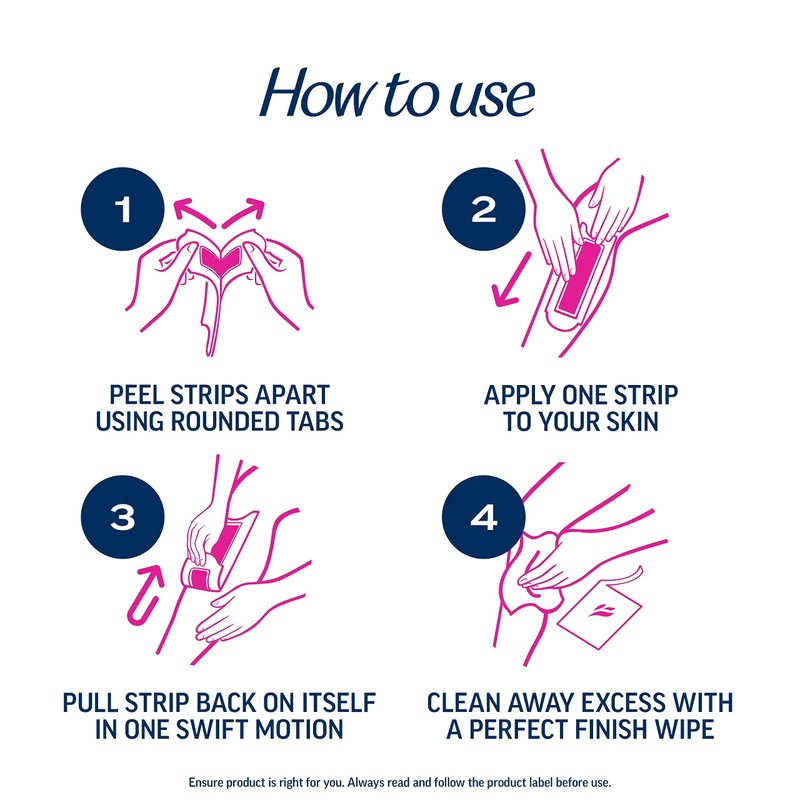 How to use

1

PEEL STRIPS APART USING ROUNDED TABS

2

APPLY ONE STRIP TO YOUR SKIN

3

PULL STRIP BACK ON ITSELF IN ONE SWIFT MOTION

4

CLEAN AWAY EXCESS WITH A PERFECT FINISH WIPE

Ensure product is right for you. Always read and follow the product label before use.