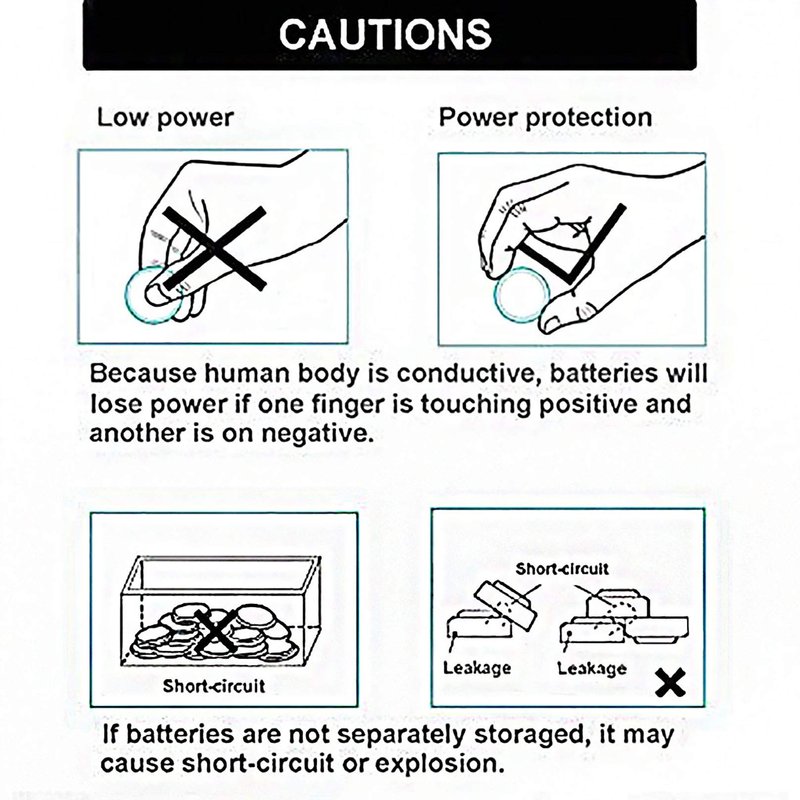 CAUTIONS

Low power

Power protection

Because human body is conductive, batteries will lose power if one finger is touching positive and another is on negative.

Short-circuit

Short-circuit

Leakage

Leakage

If batteries are not separately storaged, it may cause short-circuit or explosion.