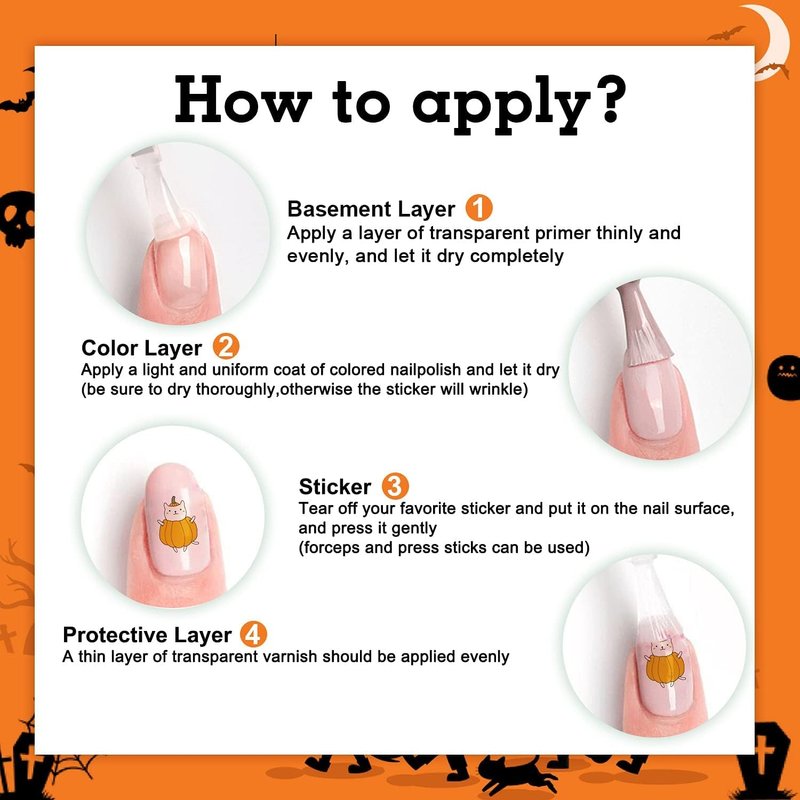 How to apply?

Basement Layer 1
Apply a layer of transparent primer thinly and evenly, and let it dry completely

Color Layer 2
Apply a light and uniform coat of colored nailpolish and let it dry (be sure to dry thoroughly,otherwise the sticker will wrinkle)

Sticker 3
Tear off your favorite sticker and put it on the nail surface, and press it gently
(forceps and press sticks can be used)

Protective Layer 4
A thin layer of transparent varnish should be applied evenly