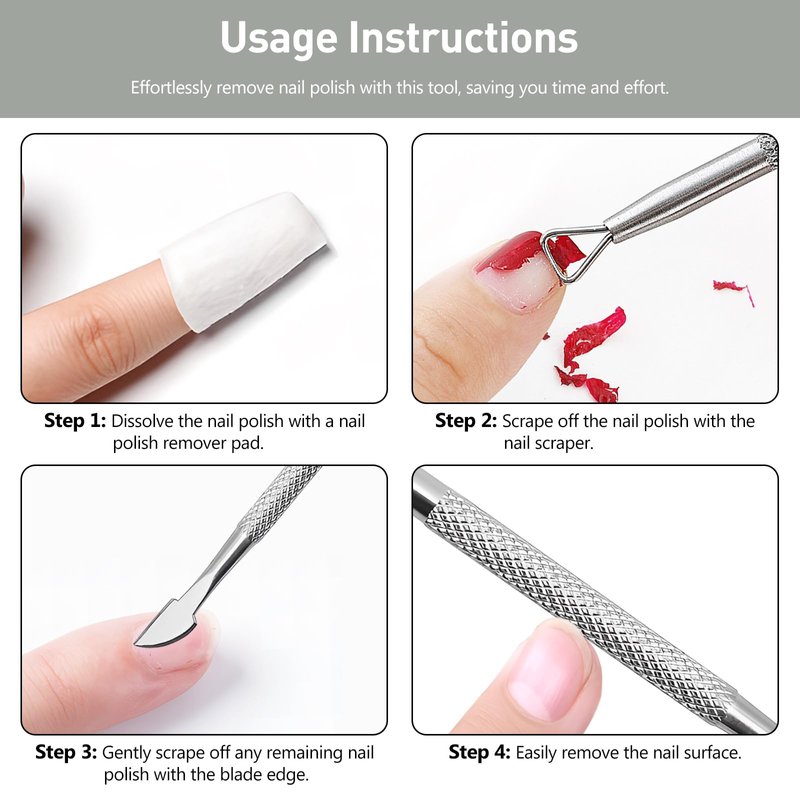 Usage Instructions

Effortlessly remove nail polish with this tool, saving you time and effort.

Step 1: Dissolve the nail polish with a nail polish remover pad.

Step 2: Scrape off the nail polish with the nail scraper.

Step 3: Gently scrape off any remaining nail polish with the blade edge.

Step 4: Easily remove the nail surface.