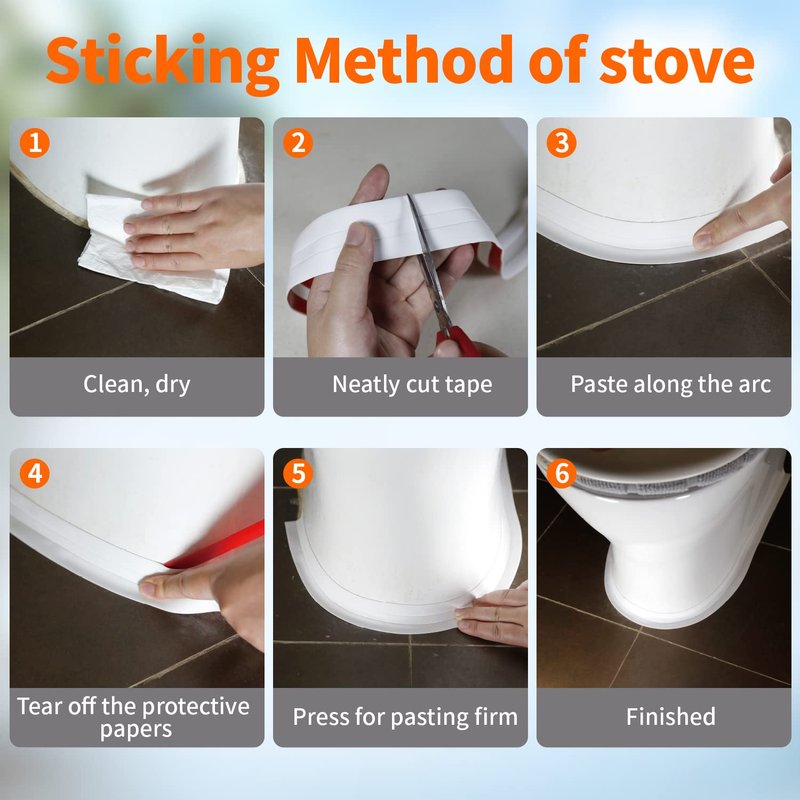 Sticking Method of stove

1
Clean, dry

2
Neatly cut tape

3
Paste along the arc

4
Tear off the protective papers

5
Press for pasting firm

6
Finished