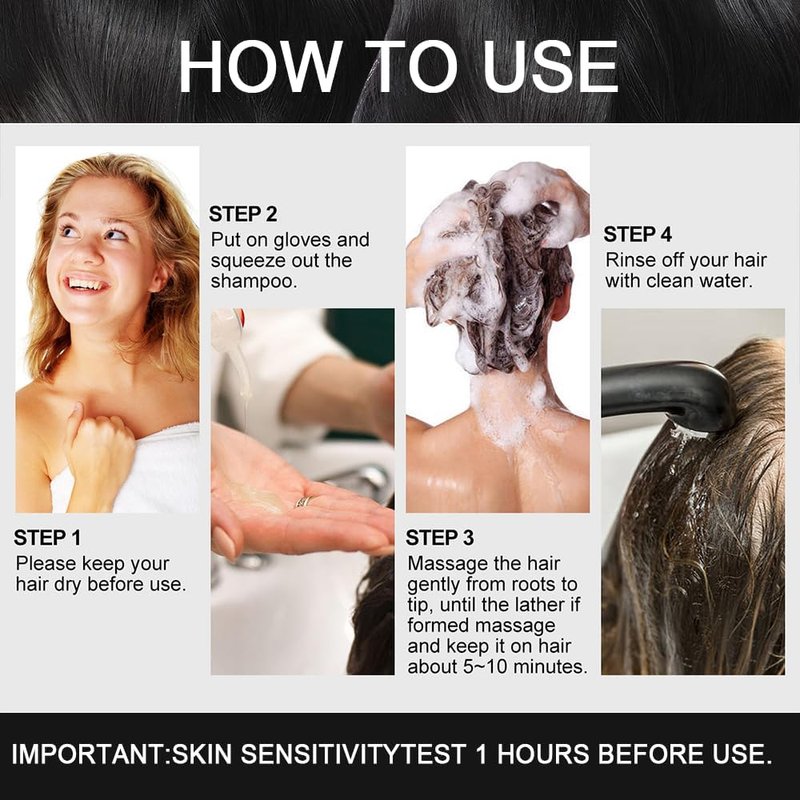 HOW TO USE

STEP 1
Please keep your hair dry before use.

STEP 2
Put on gloves and squeeze out the shampoo.

STEP 3
Massage the hair gently from roots to tip, until the lather if formed massage and keep it on hair about 5~10 minutes.

STEP 4
Rinse off your hair with clean water.

IMPORTANT:SKIN SENSITIVITYTEST 1 HOURS BEFORE USE.