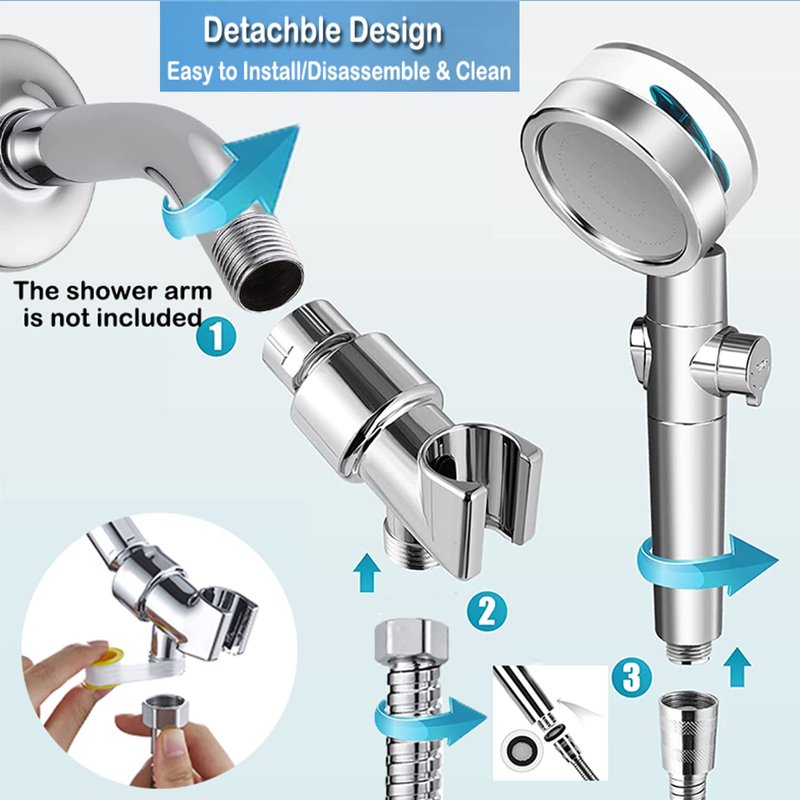 Detachble Design
Easy to Install/Disassemble & Clean

The shower arm is not included

1

2

3