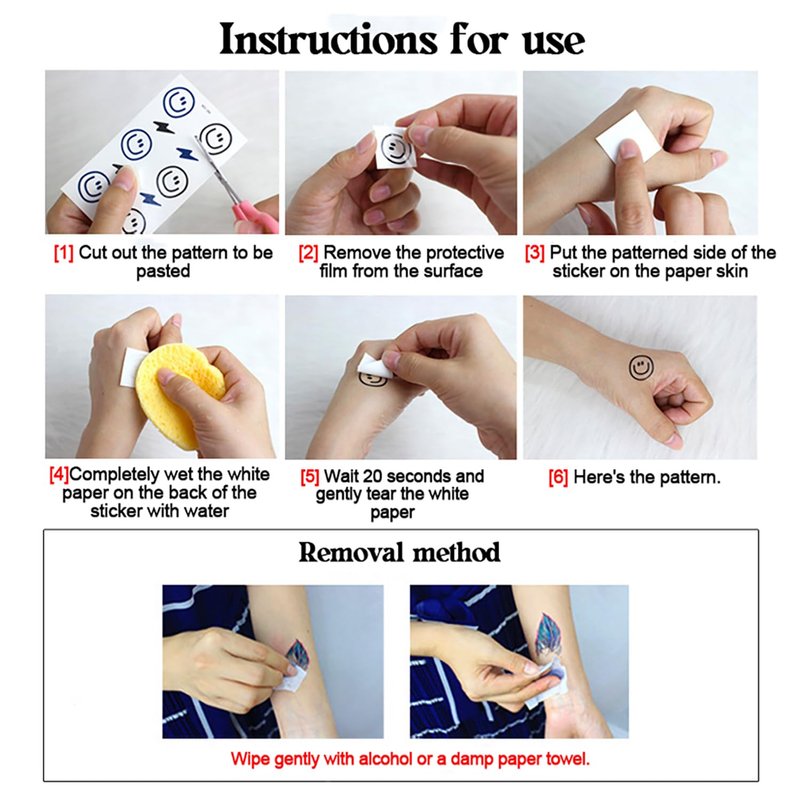 Instructions for use

[1] Cut out the pattern to be pasted

[2] Remove the protective film from the surface

[3] Put the patterned side of the sticker on the paper skin

[4]Completely wet the white paper on the back of the sticker with water

[5] Wait 20 seconds and gently tear the white paper

[6] Here's the pattern.

Removal method

Wipe gently with alcohol or a damp paper towel.