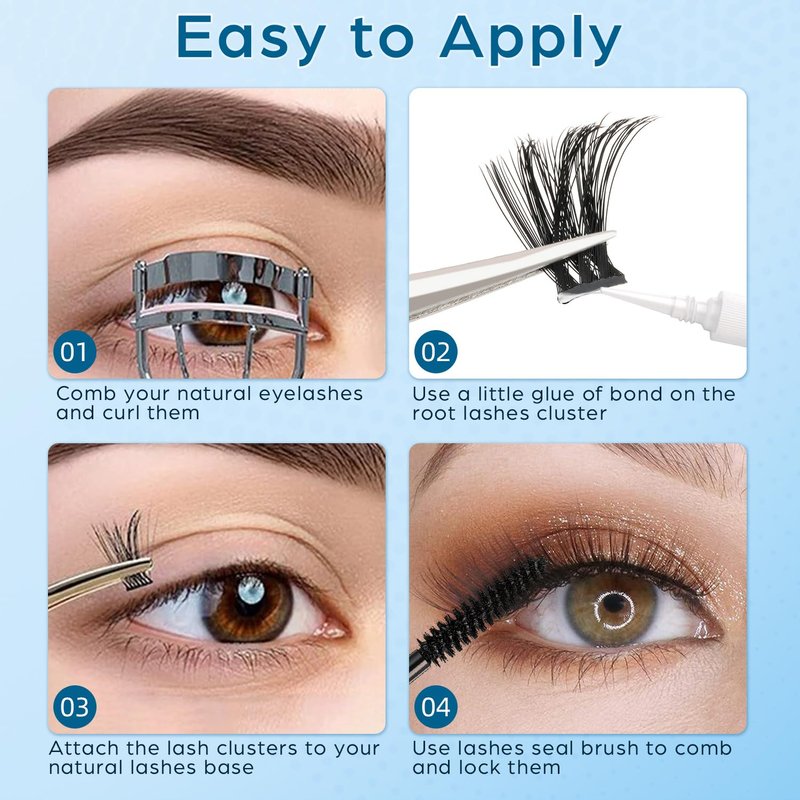 Easy to Apply

01

Comb your natural eyelashes and curl them

02

Use a little glue of bond on the root lashes cluster

03

Attach the lash clusters to your natural lashes base

04

Use lashes seal brush to comb and lock them