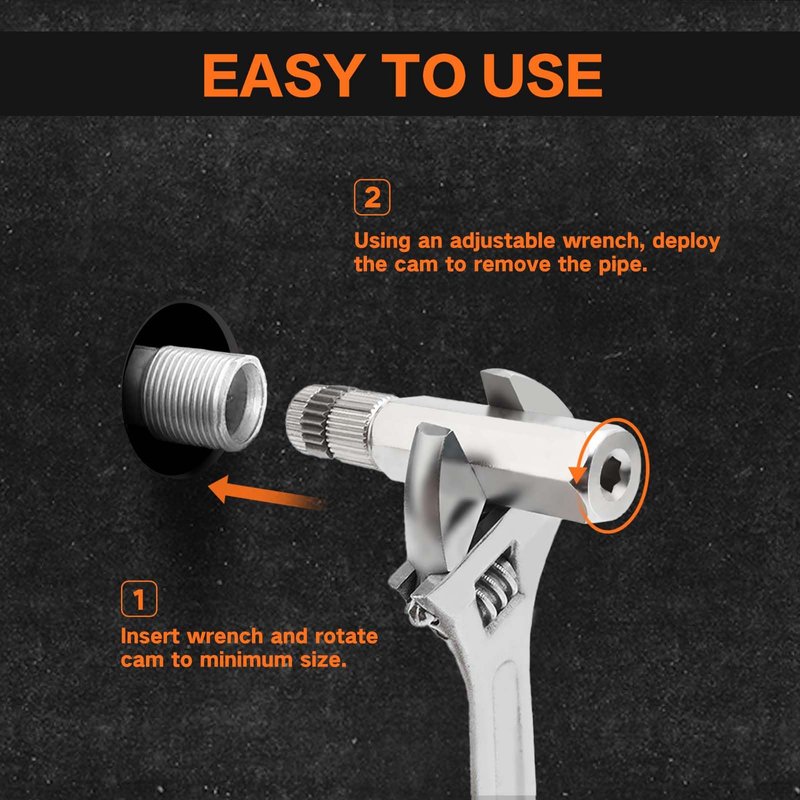 EASY TO USE

2

Using an adjustable wrench, deploy the cam to remove the pipe.

1

Insert wrench and rotate cam to minimum size.