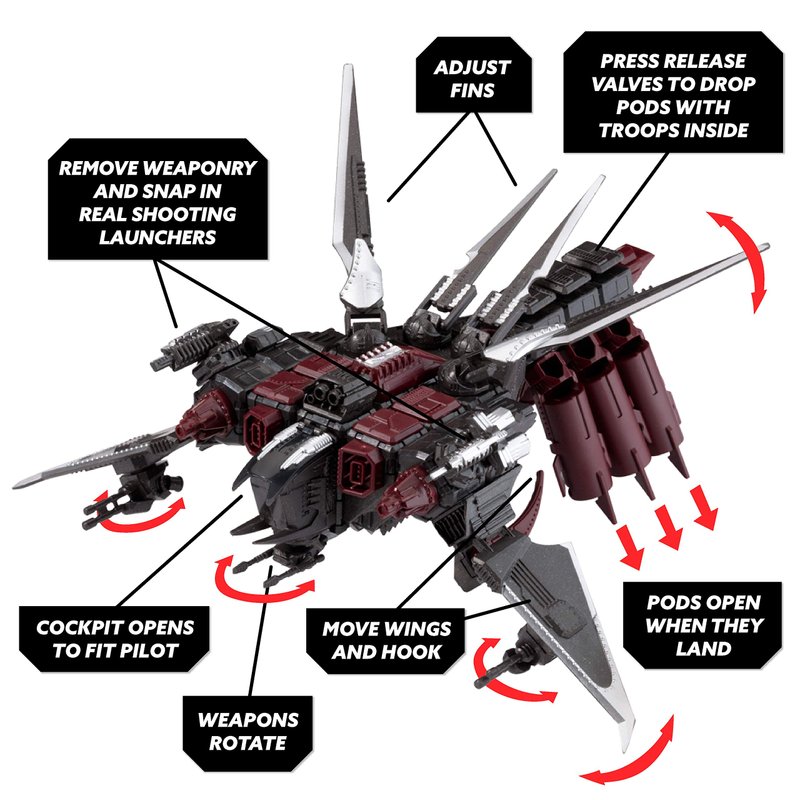 ADJUST FINS

PRESS RELEASE VALVES TO DROP PODS WITH TROOPS INSIDE

REMOVE WEAPONRY AND SNAP IN REAL SHOOTING LAUNCHERS

COCKPIT OPENS TO FIT PILOT

MOVE WINGS AND HOOK

PODS OPEN WHEN THEY LAND

WEAPONS ROTATE