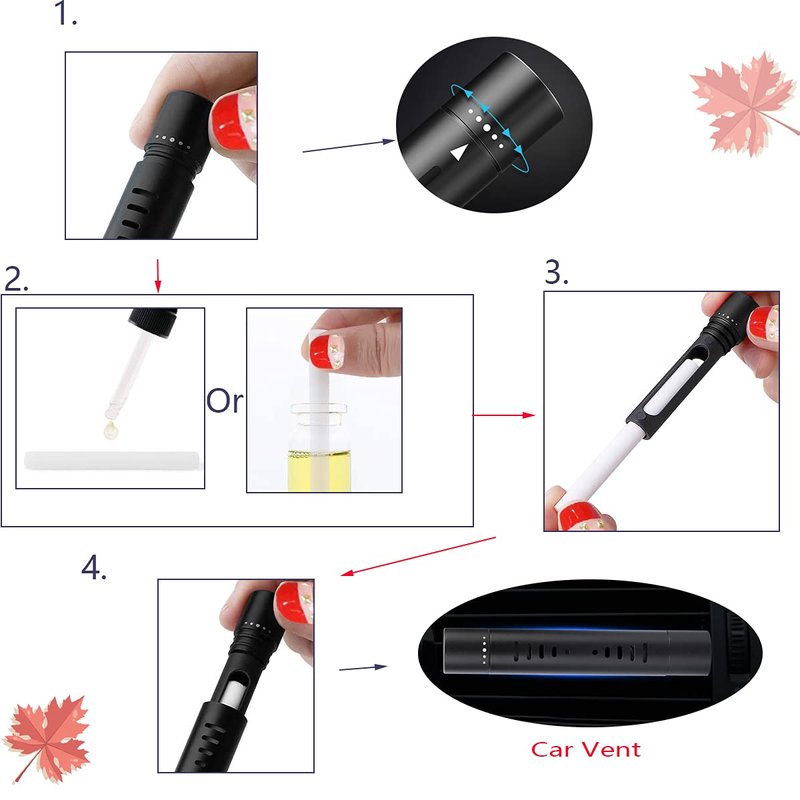 1.

2.

Or

3.

4.

Car Vent