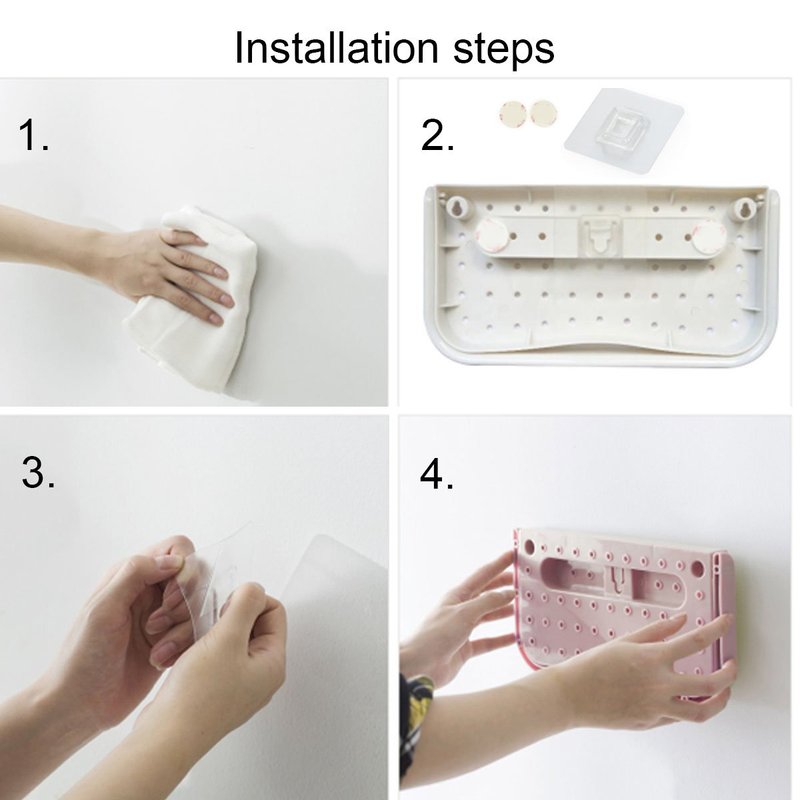 Installation steps

1.

2.

3.

4.