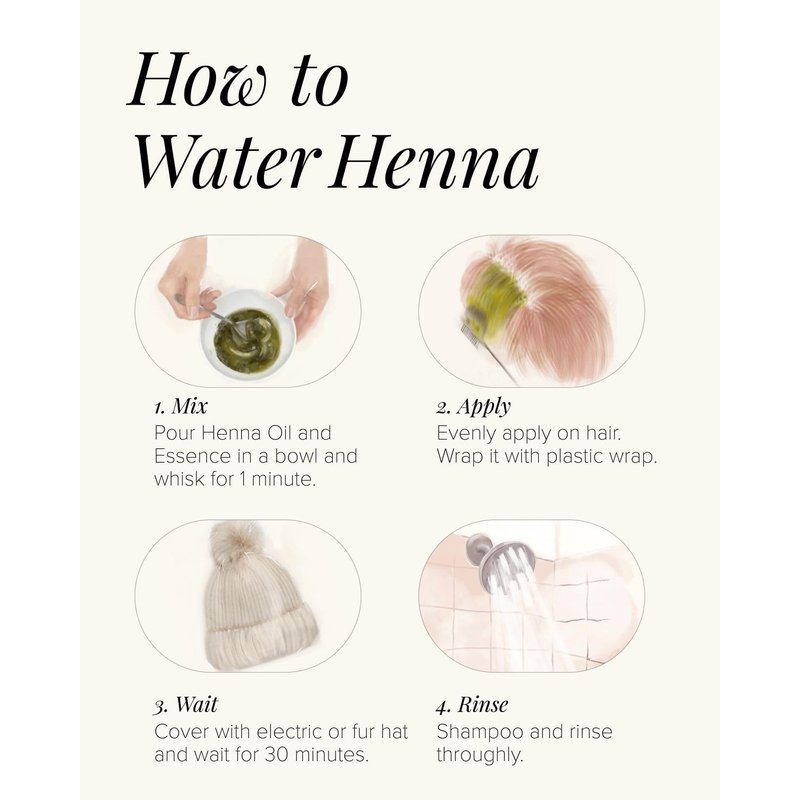 How to Water Henna

1. Mix
Pour Henna Oil and Essence in a bowl and whisk for 1 minute.

2. Apply
Evenly apply on hair. Wrap it with plastic wrap.

3. Wait
Cover with electric or fur hat and wait for 30 minutes.

4. Rinse
Shampoo and rinse throughly.